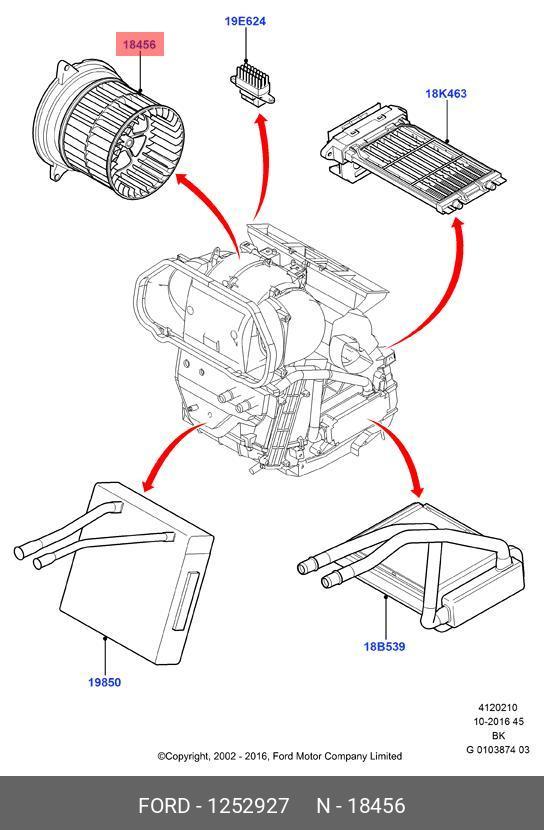 18456

19E624

18K463

19850

18B539

4120210
10-2016 45
BK
G 0103874 03

©Copyright, 2002 - 2016, Ford Motor Company Limited

FORD - 1252927 N - 18456