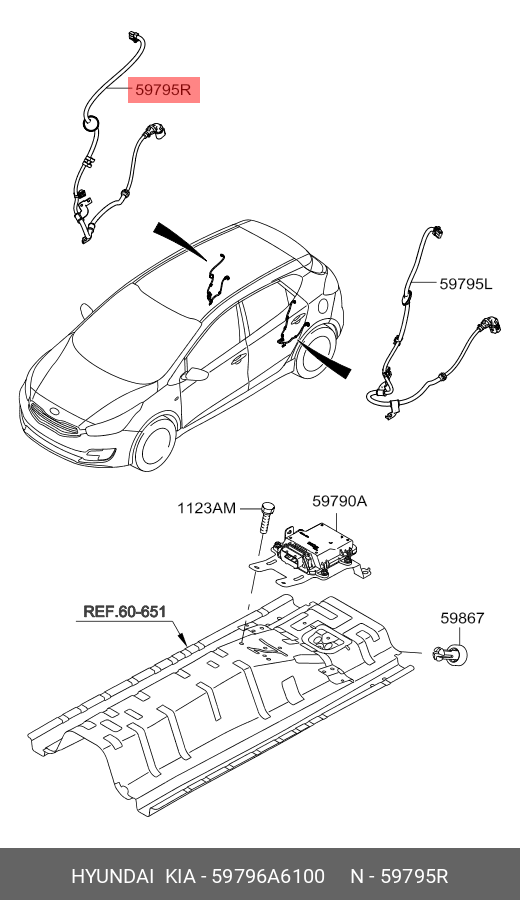 59795R

59795L

1123AM

59790A

REF.60-651

59867

HYUNDAI KIA - 59796A6100 N - 59795R