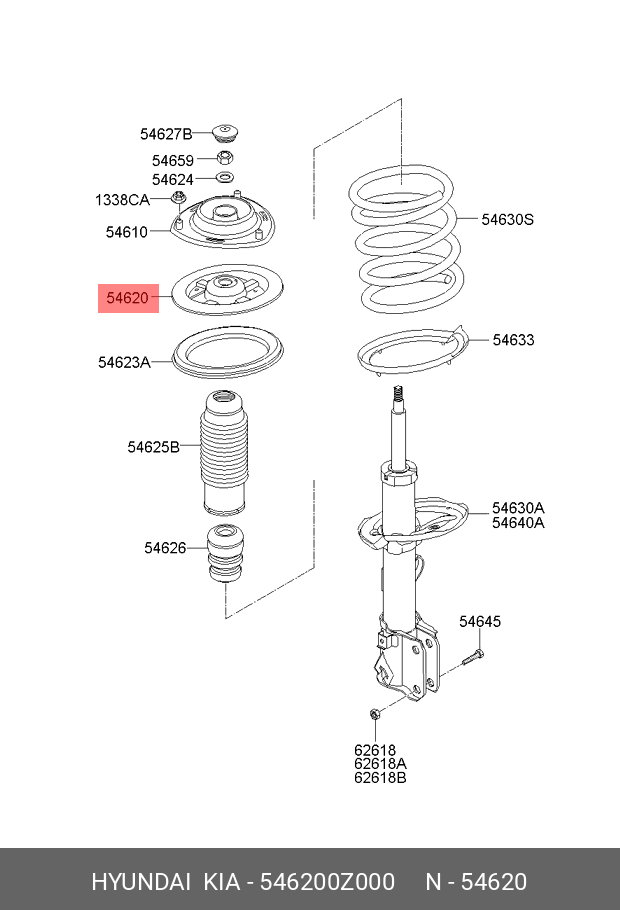 54627B
54659
54624
1338CA
54610
54620
54623A
54625B
54626
54630S
54633
54630A
54640A
54645
62618
62618A
62618B

HYUNDAI KIA - 546200Z000 N - 54620