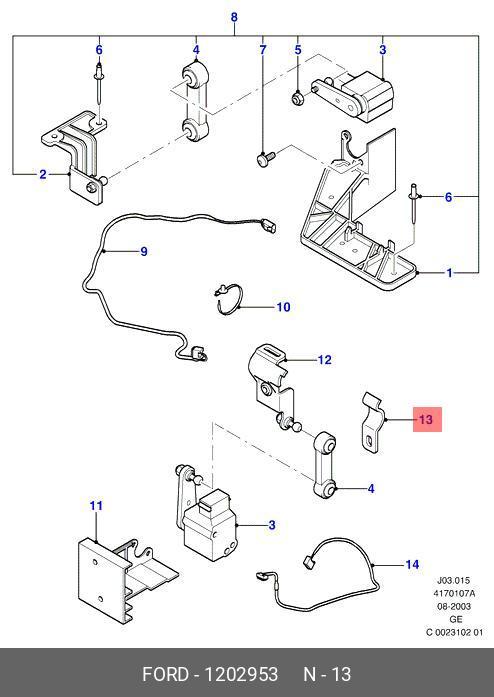 8
6
4
7
5
3
2
6
9
1
10
12
13
4
11
3
14
J03.015
4170107A
08-2003
GE
C 0023102 01
FORD - 1202953 N - 13