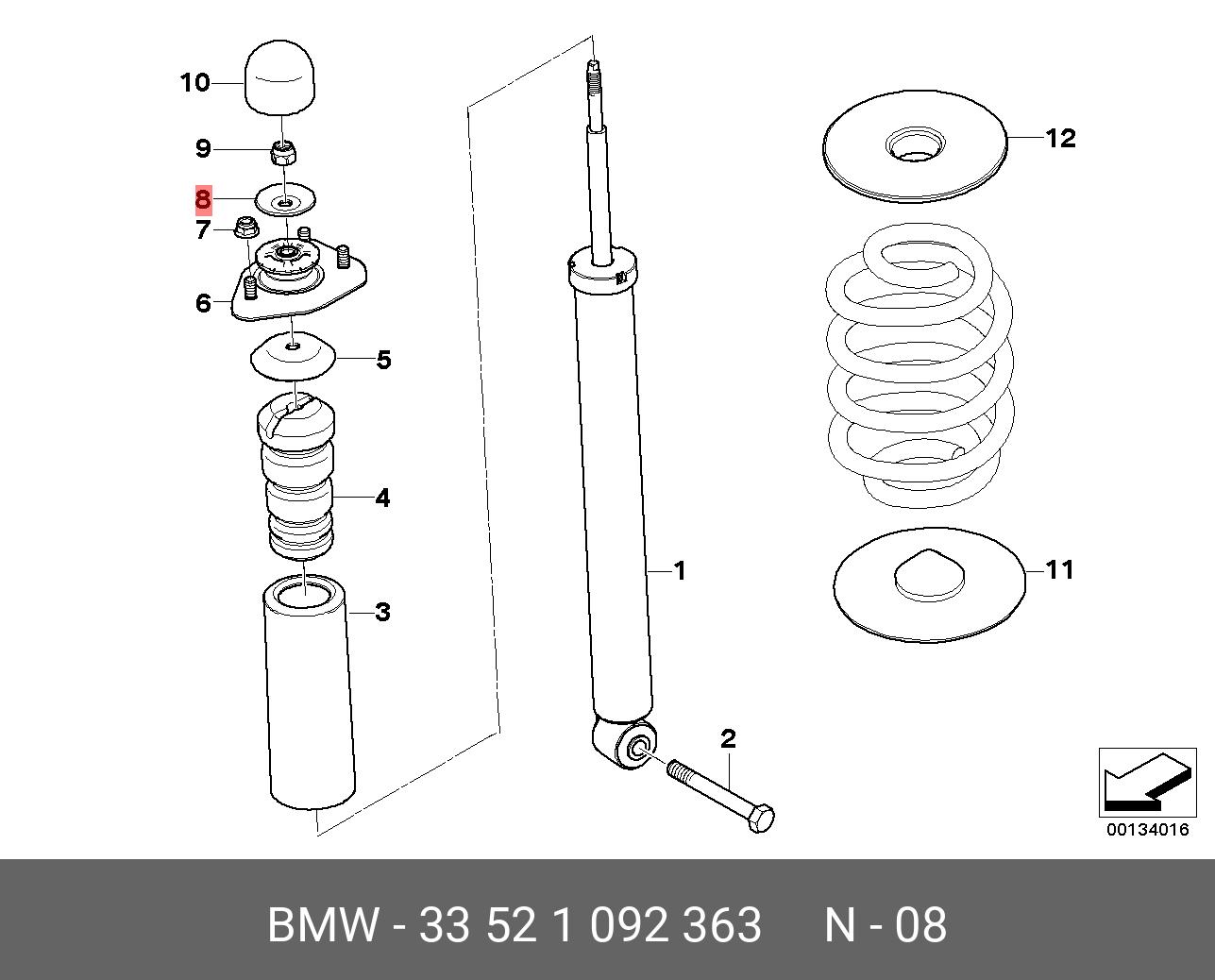 10
9
8
7
6
5
4
3
1
2
12
11
00134016

BMW - 33 52 1 092 363     N - 08