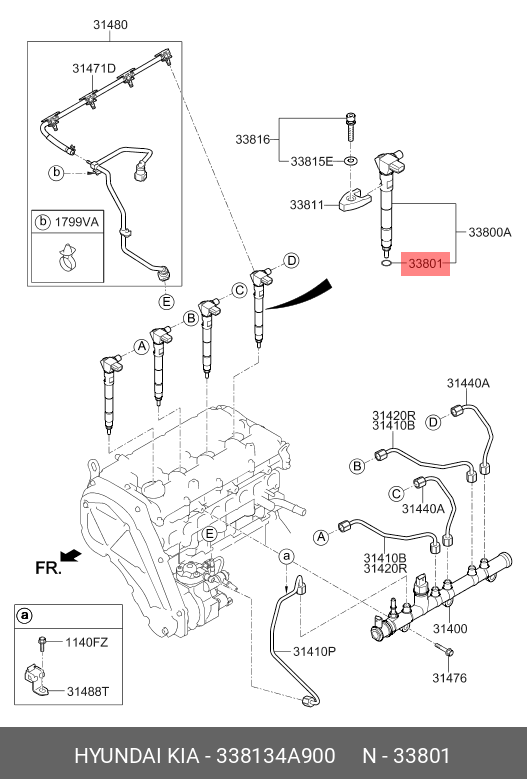 31480
31471D
b
b 1799VA
E
33816
33815E
33811
33800A
33801
D
C
B
A
31440A
31420R
31410B
D
B
C
31440A
A
31410B
31420R
E
a
FR.
a
1140FZ
31488T
31410P
31400
31476
HYUNDAI KIA - 338134A900 N - 33801