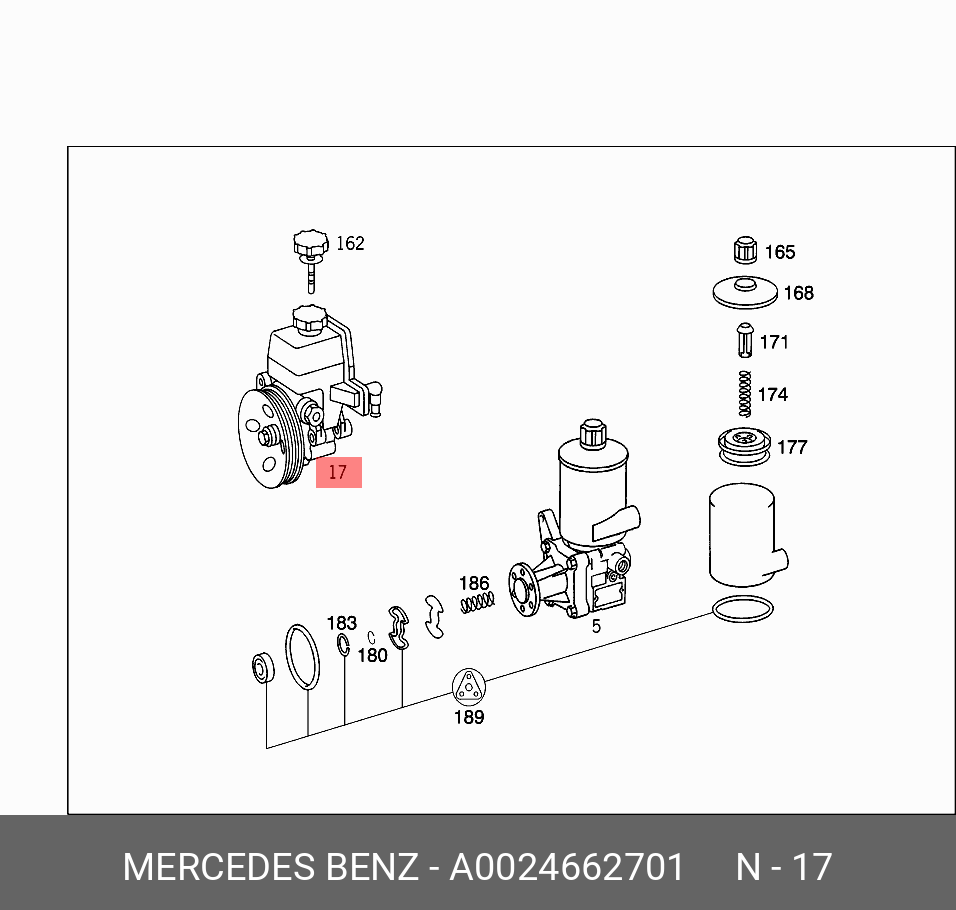 162
165
168
171
174
177
17
186
5
183
180
189

MERCEDES BENZ - A0024662701 N - 17