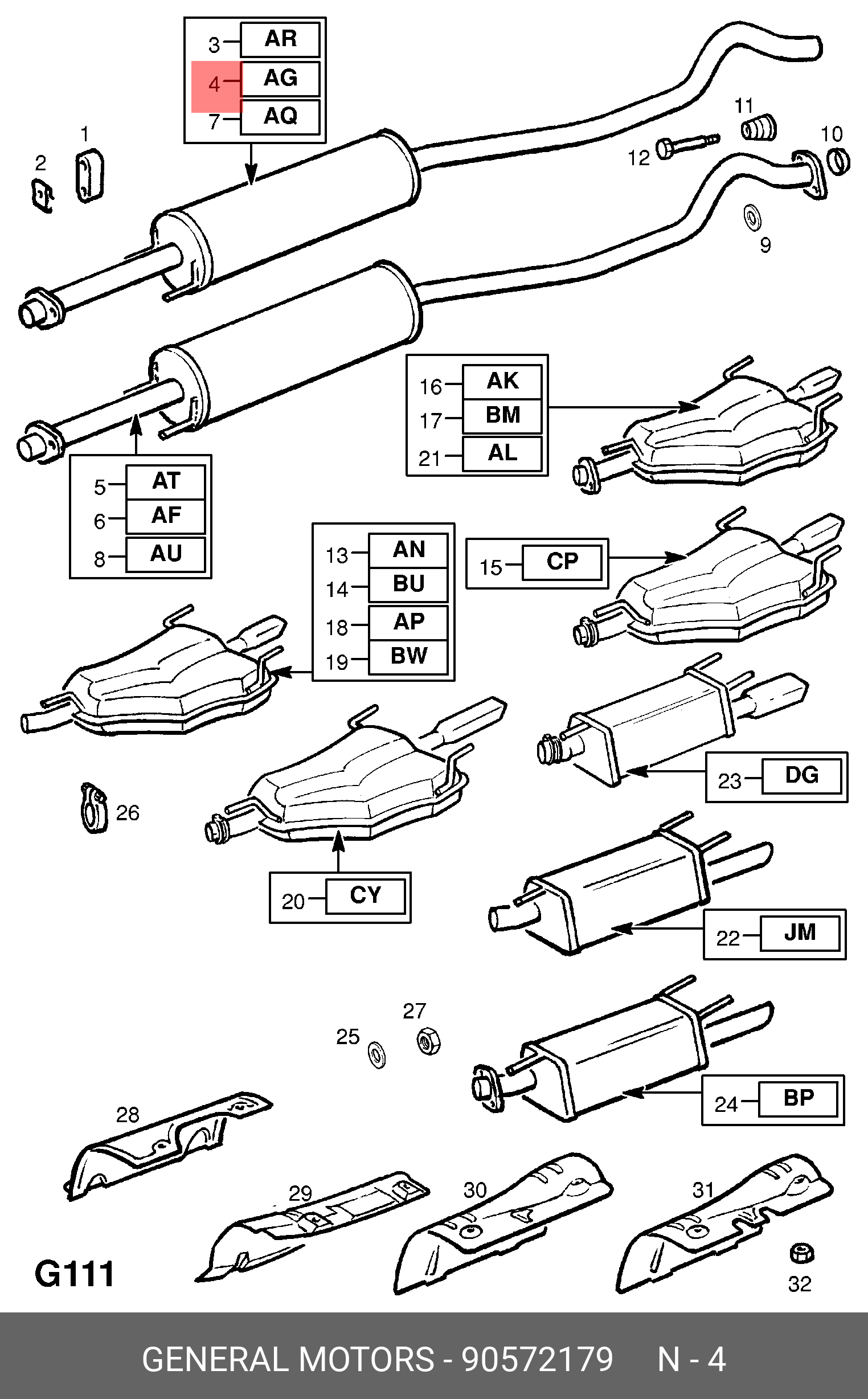 3 AR
4 AG
7 AQ

1
2
11
10
12
9

16 AK
17 BM
21 AL

5 AT
6 AF
8 AU

13 AN
14 BU
18 AP
19 BW

15 CP

23 DG

26

20 CY

22 JM

27
25

24 BP

28
29
30
31
32

G111

GENERAL MOTORS - 90572179 N - 4