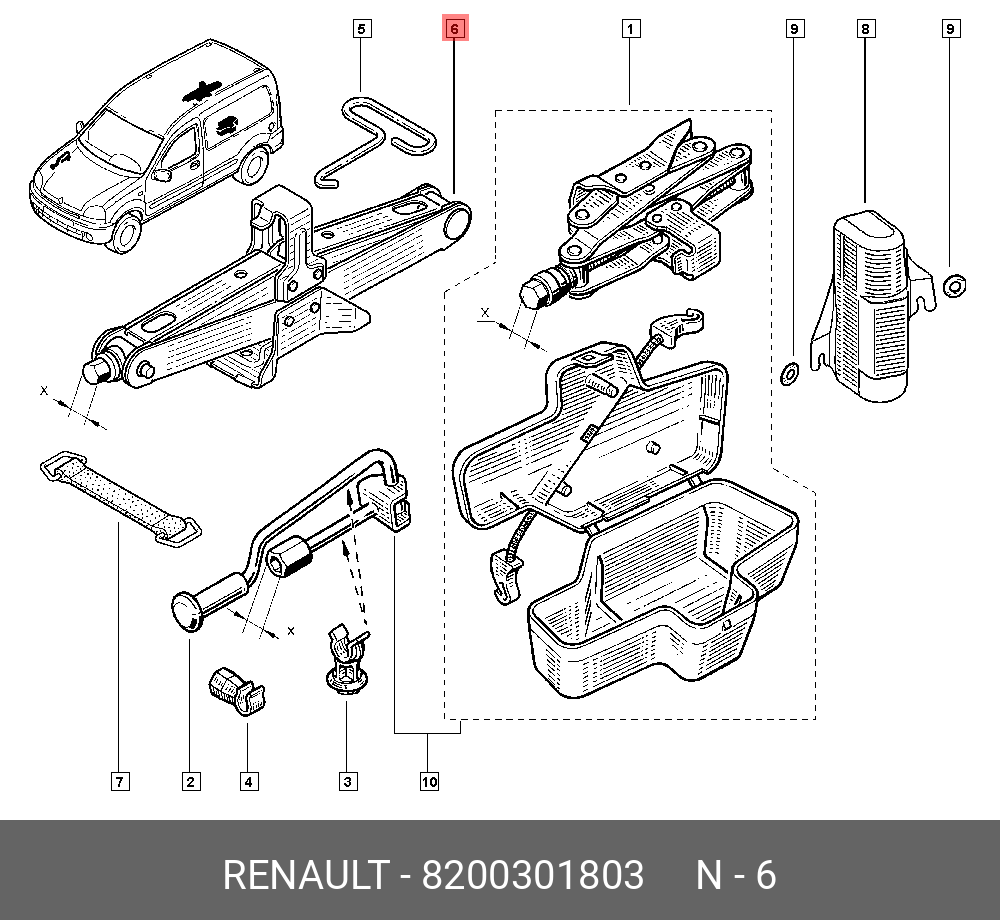 5
6
1
9
8
9
X
X
X
7
2
4
3
10

RENAULT - 8200301803 N - 6