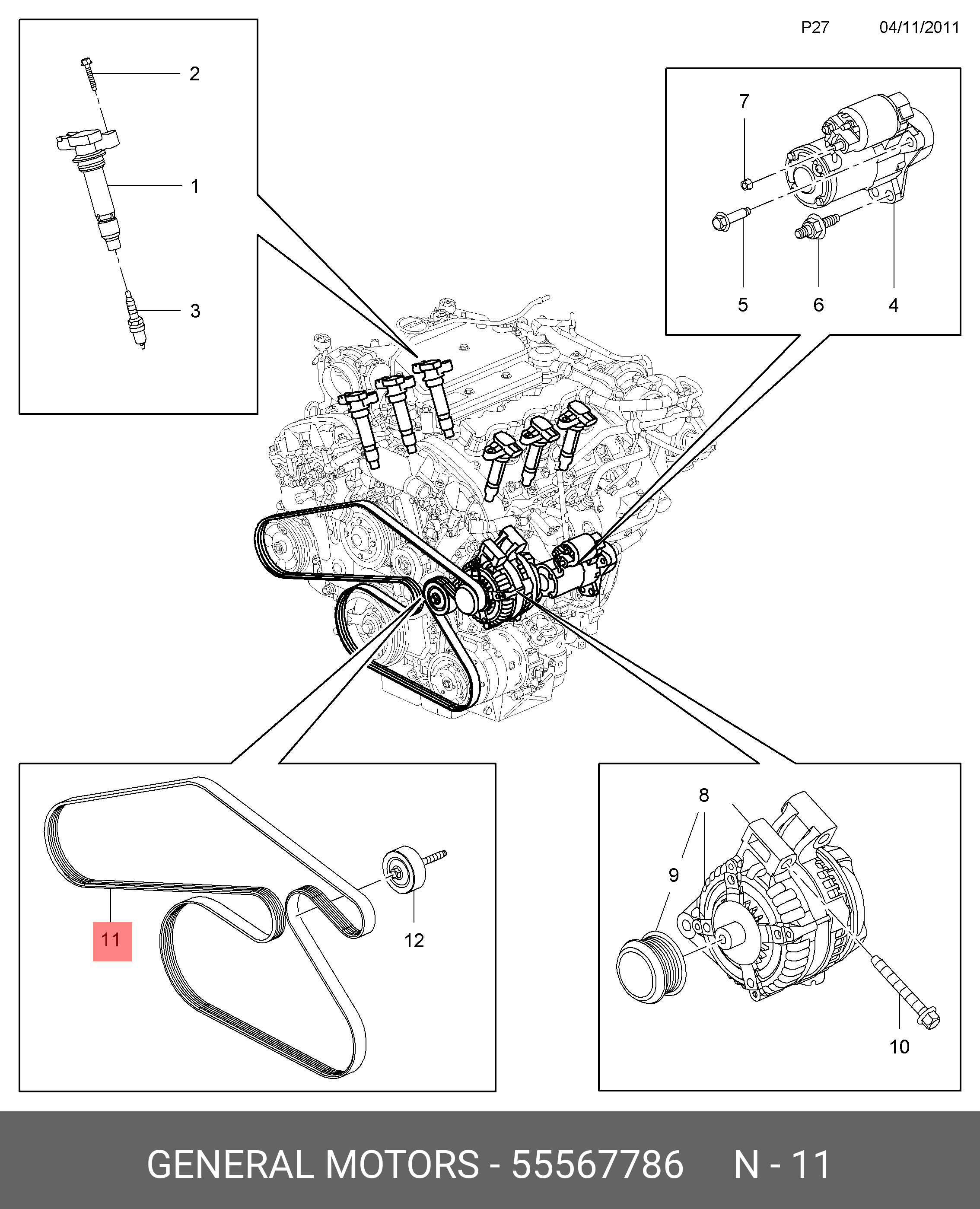 P27 04/11/2011

2

1

3

7

5 6 4

11

12

8

9

10

GENERAL MOTORS - 55567786 N - 11