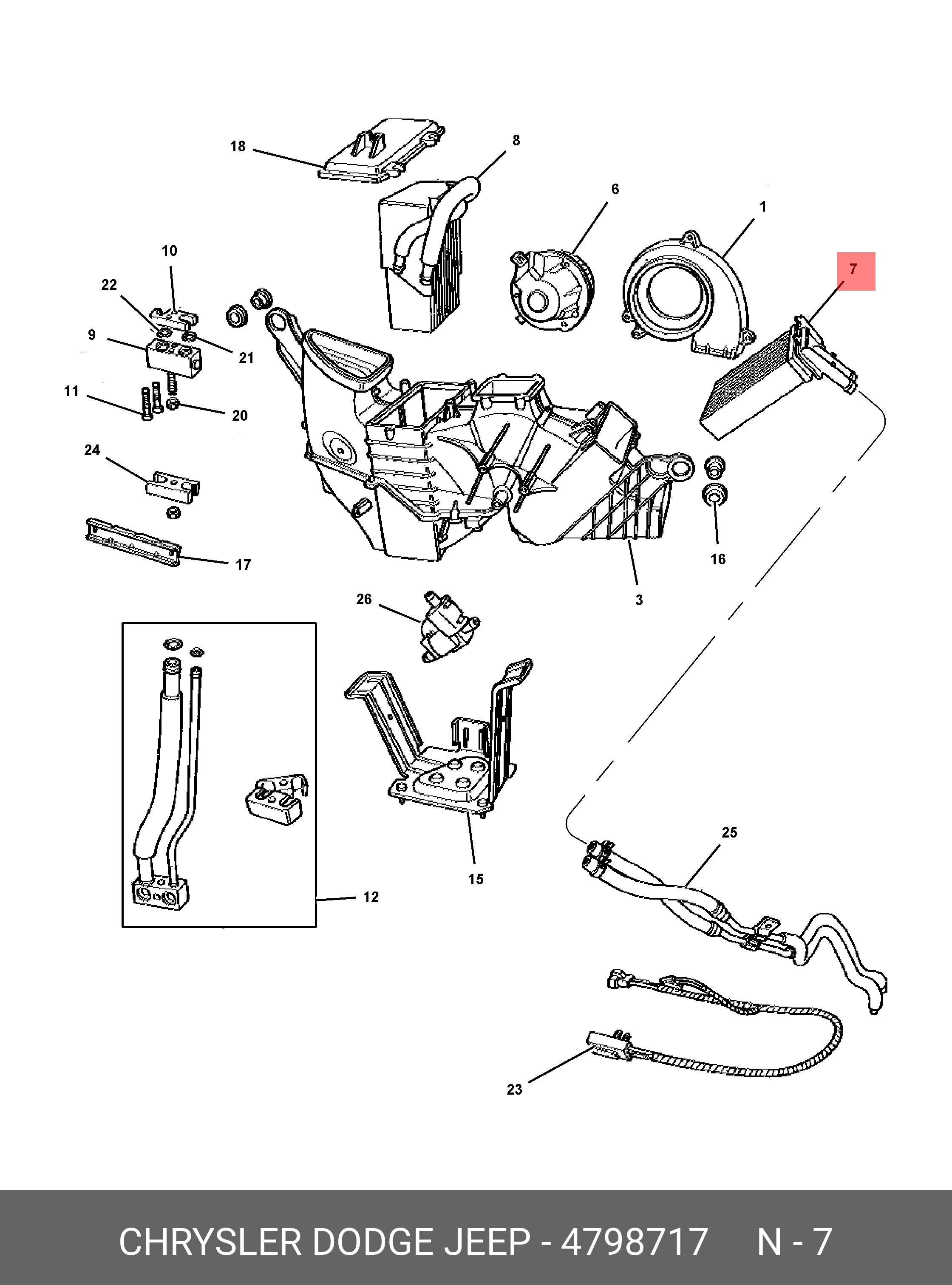 18
8
6
1
7
10
22
9
21
11
20
24
17
16
3
26
12
15
25
23

CHRYSLER DODGE JEEP - 4798717 N - 7