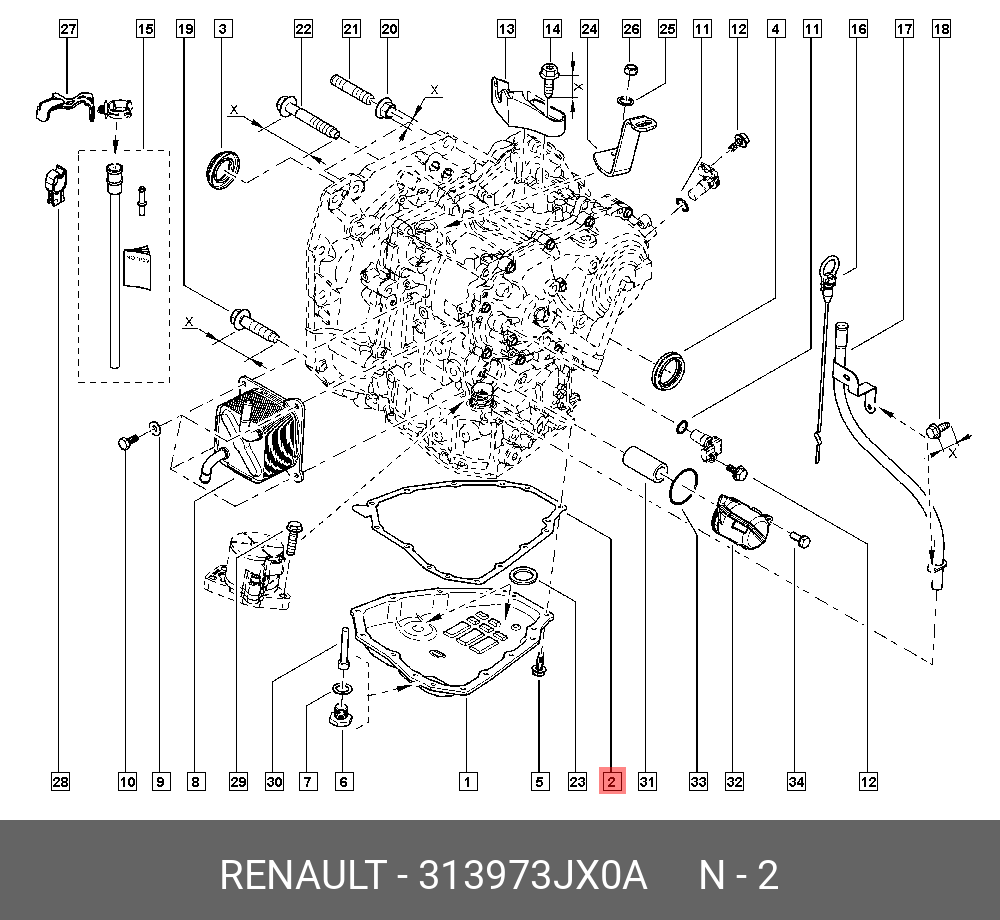 27 15 19 3 22 21 20 13 14 24 26 25 11 12 4 11 16 17 18

X X X X X

28 10 9 8 29 30 7 6 1 5 23 2 31 33 32 34 12

RENAULT - 313973JX0A N - 2