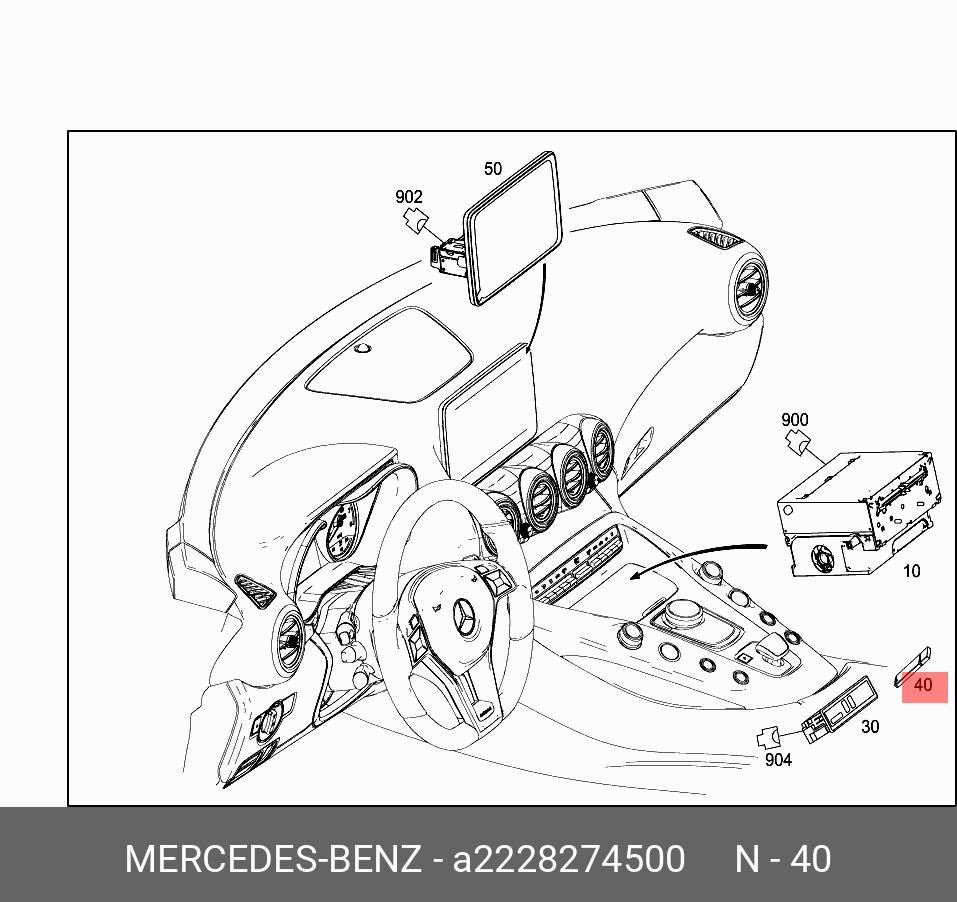 50
902
900
10
40
30
904

MERCEDES-BENZ - a2228274500 N - 40