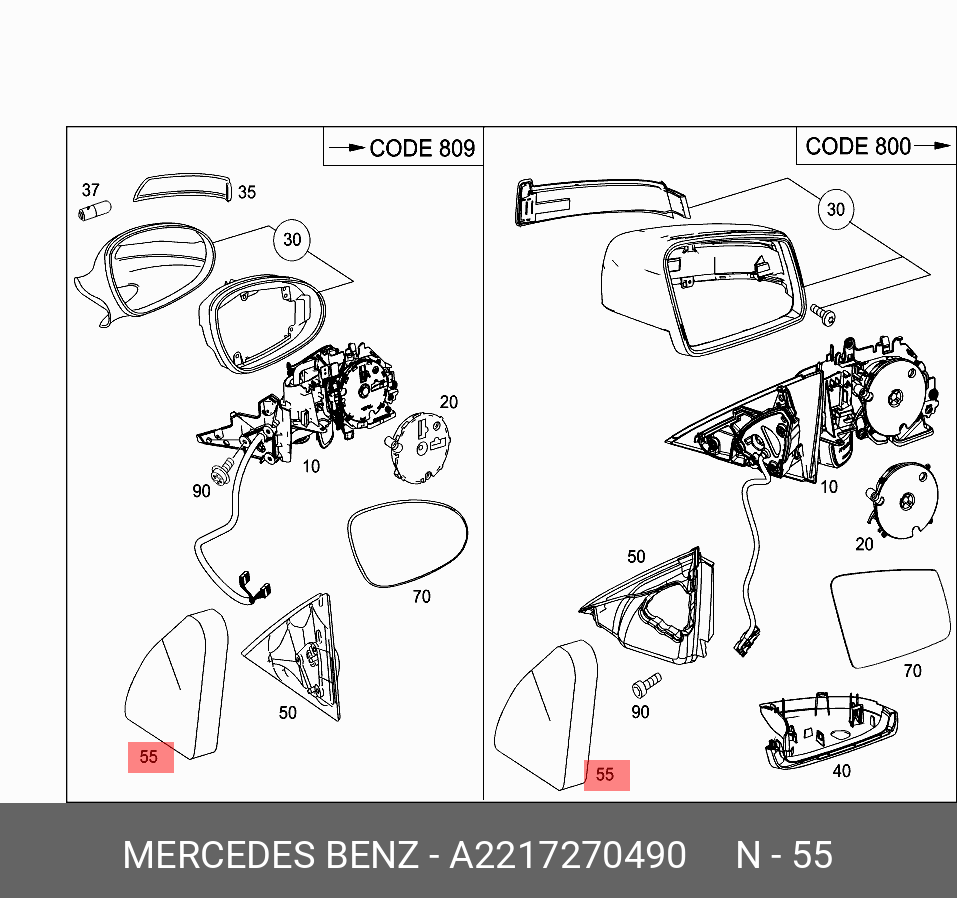 → CODE 809

37
35
30
20
10
90
70
50
55

CODE 800 →

30
10
20
50
70
90
40
55

MERCEDES BENZ - A2217270490 N - 55