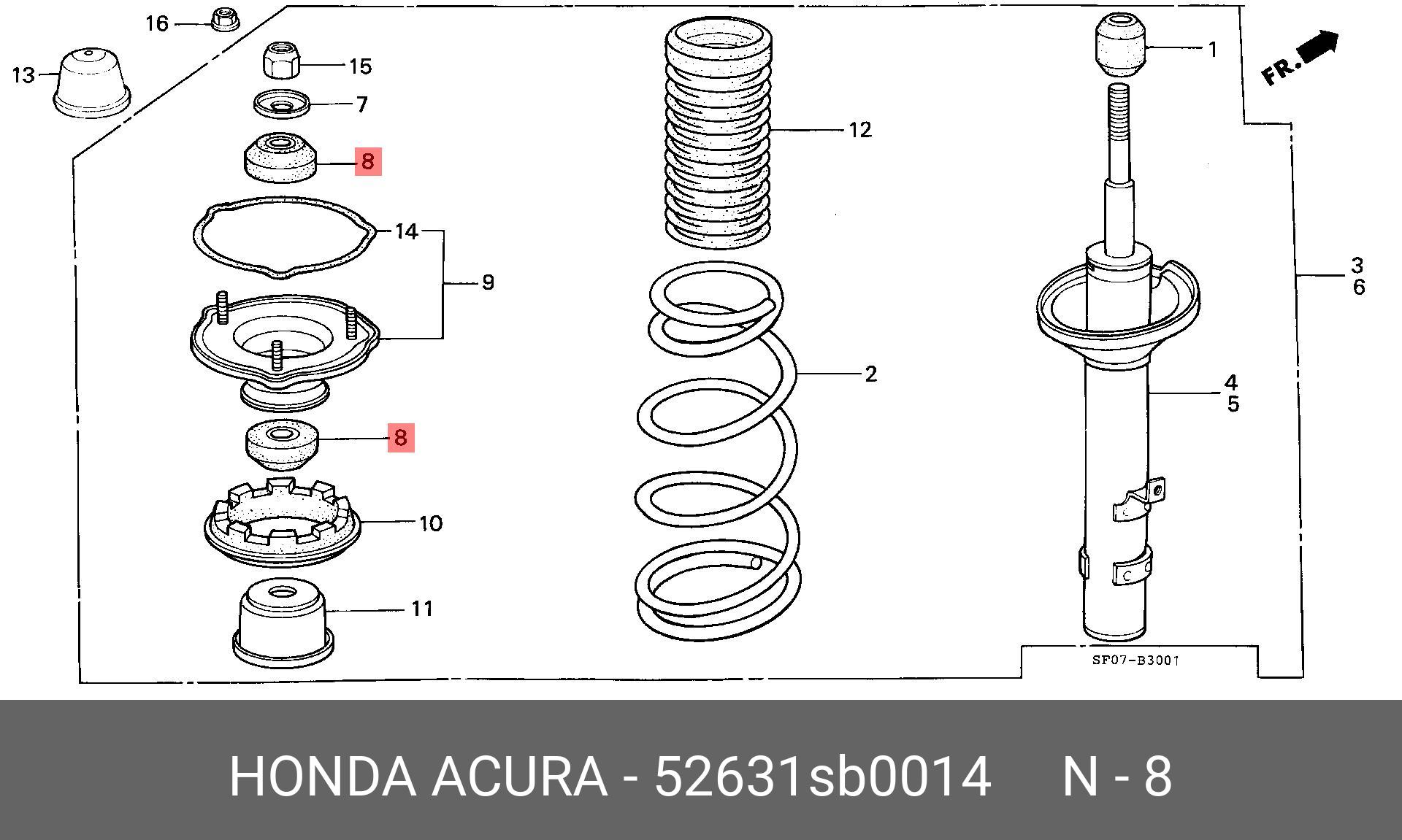 16
13
15
7
8
14
9
8
10
11
12
2
1
FR.
3
6
4
5
SF07-B3001

HONDA ACURA - 52631sb0014 N - 8