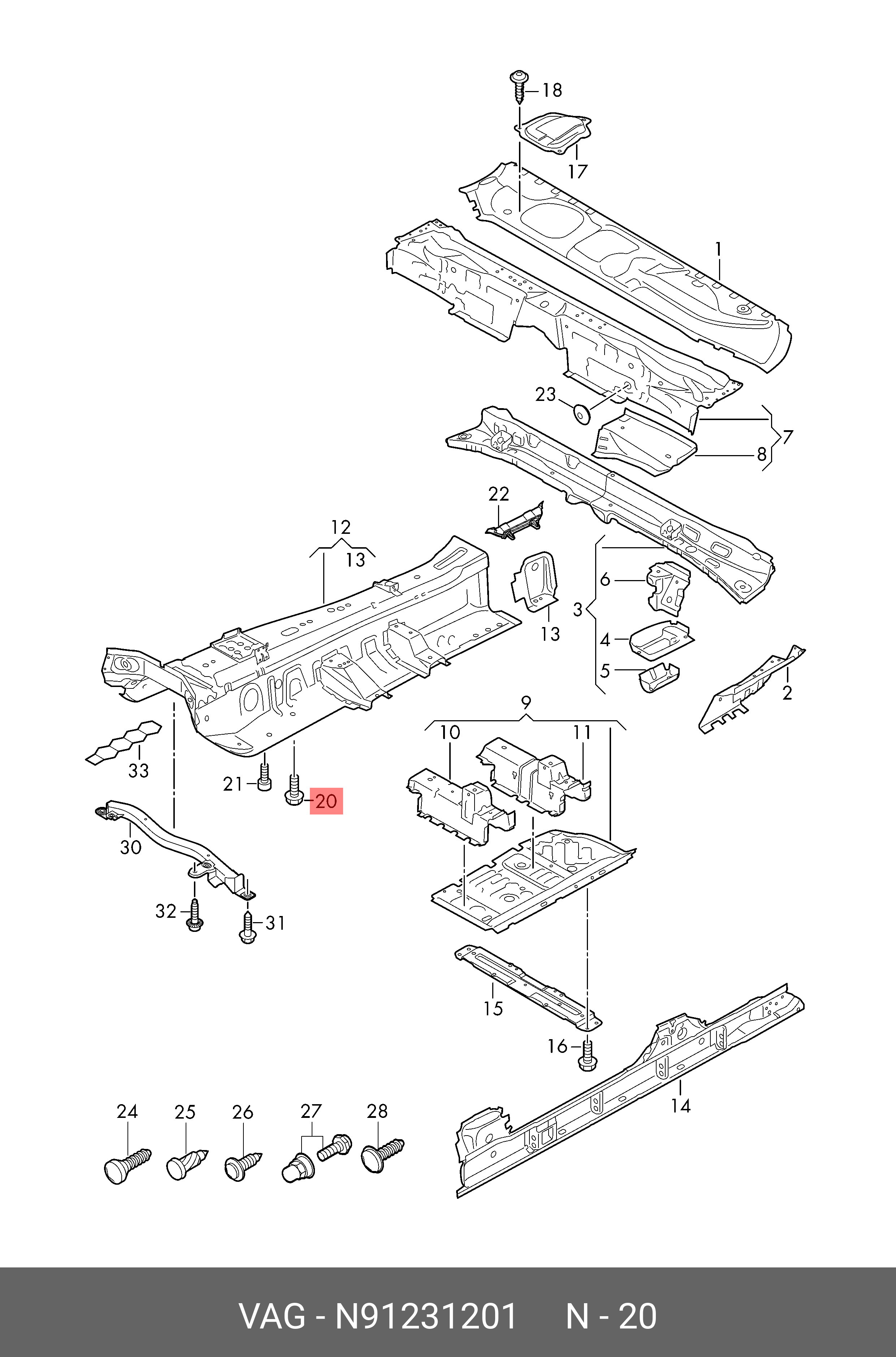 18
17
1
23
7
8
22
12
13
13
6
3
4
5
2
9
10
11
33
21
20
30
32
31
15
16
14
24
25
26
27
28

VAG - N91231201 N - 20