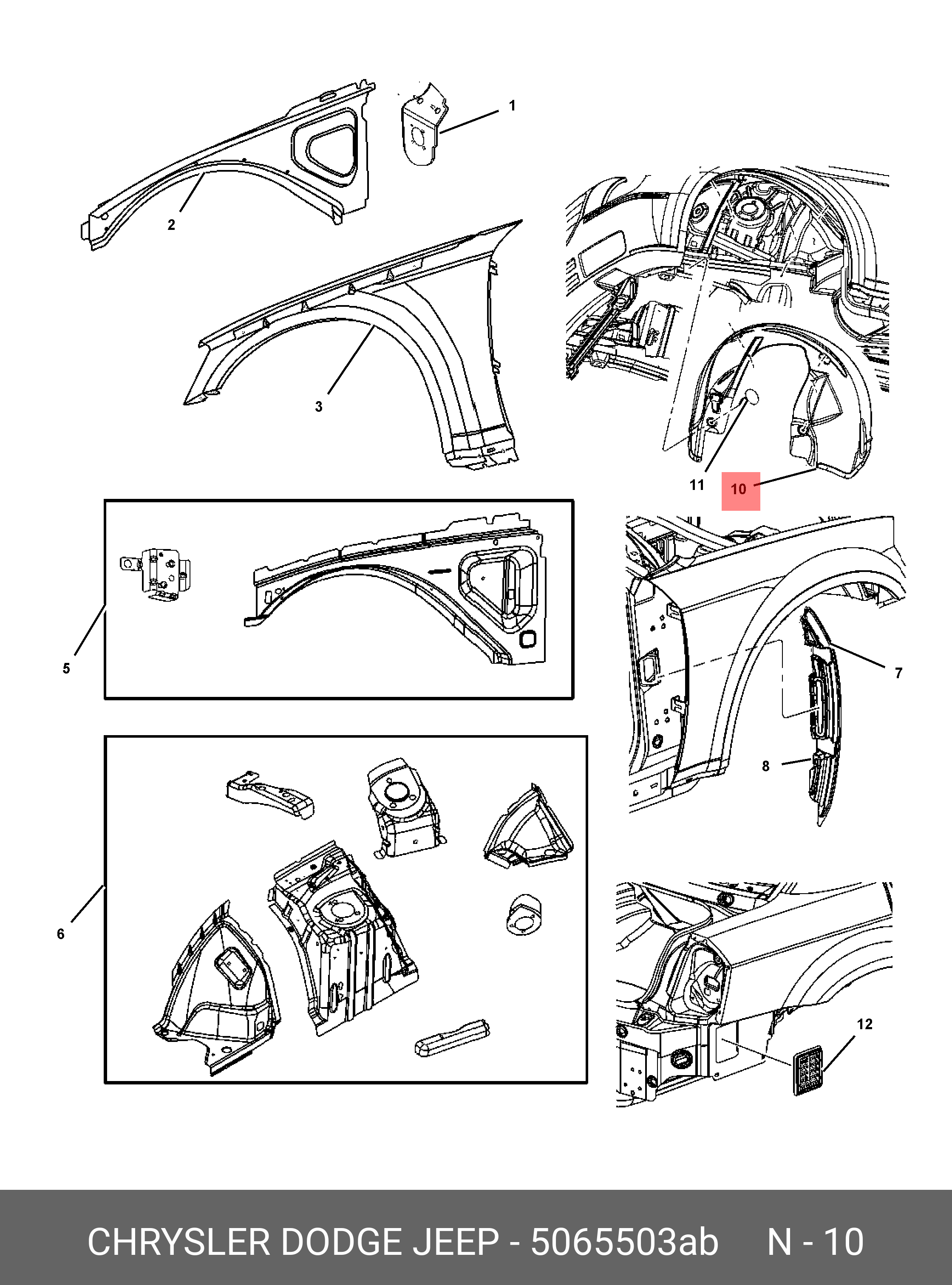 1
2
3
11
10
5
7
8
6
12

CHRYSLER DODGE JEEP - 5065503ab N - 10