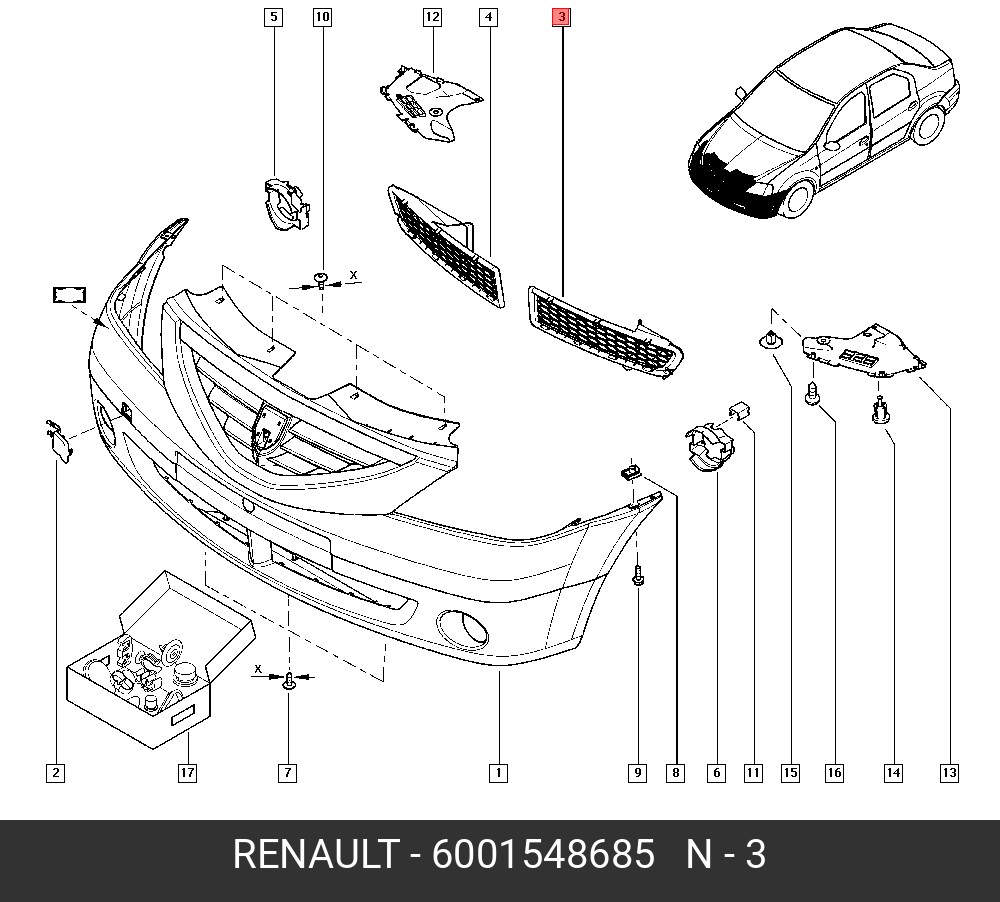 5
10
12
4
3
X
X
2
17
7
1
9
8
6
11
15
16
14
13

RENAULT - 6001548685 N - 3