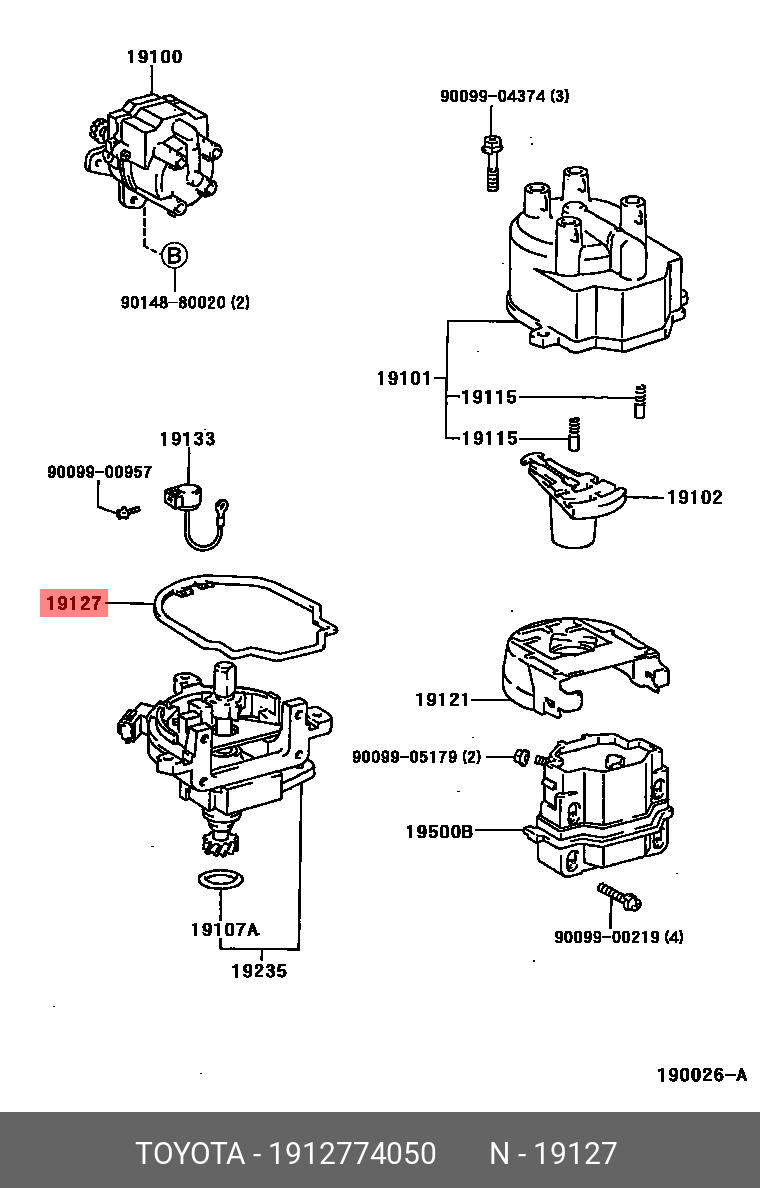 19100
B
90148-80020 (2)
90099-04374 (3)
19101
19115
19115
19102
19133
90099-00957
19127
19121
90099-05179 (2)
19500B
90099-00219 (4)
19107A
19235
190026-A

TOYOTA - 1912774050 N - 19127