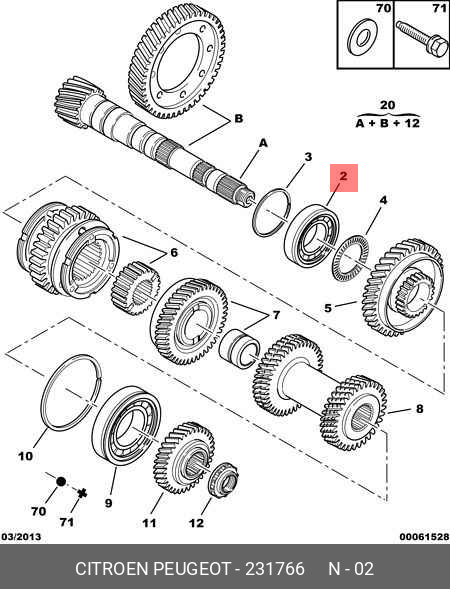 70
71
20
A + B + 12
B
A
3
2
4
6
5
7
8
10
9
70
71
11
12
03/2013
00061528
CITROEN PEUGEOT - 231766 N - 02