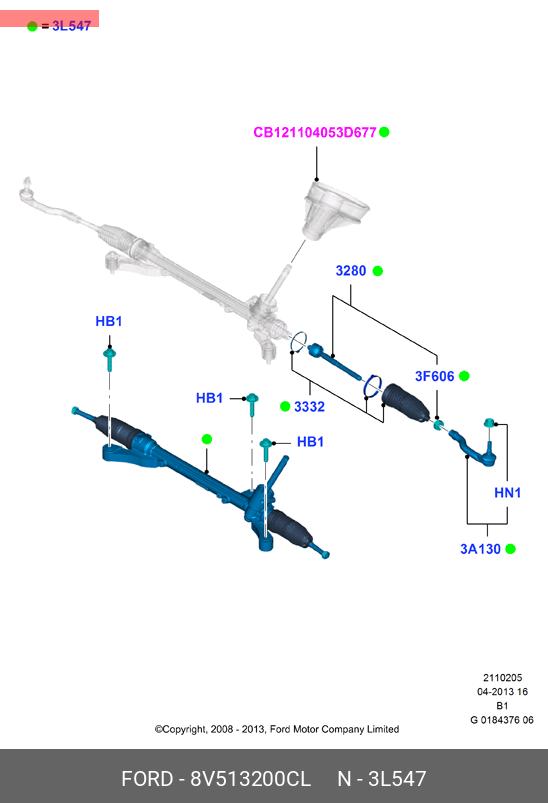 = 3L547

CB121104053D677

3280

HB1

3F606

HB1

3332

HB1

HN1

3A130

2110205
04-2013 16
B1
G 0184376 06

©Copyright, 2008 - 2013, Ford Motor Company Limited

FORD - 8V513200CL N - 3L547