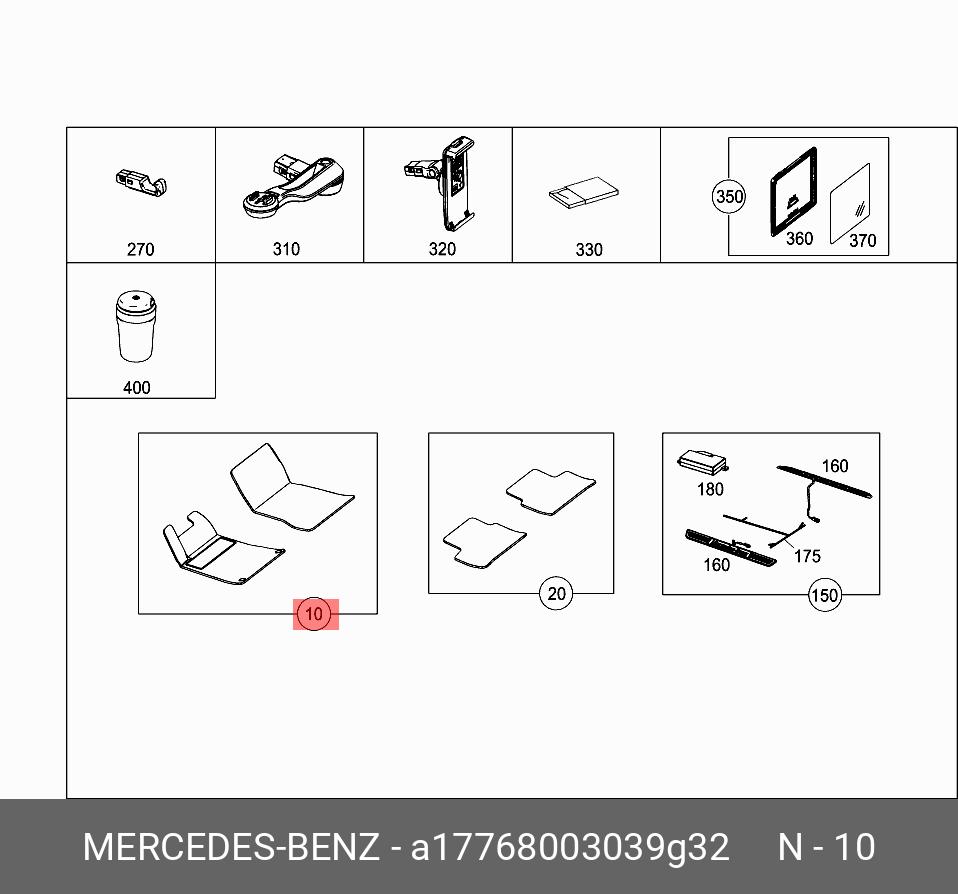 270

310

320

330

350

360

370

400

10

20

180

160

175

160

150

MERCEDES-BENZ - a17768003039g32 N - 10