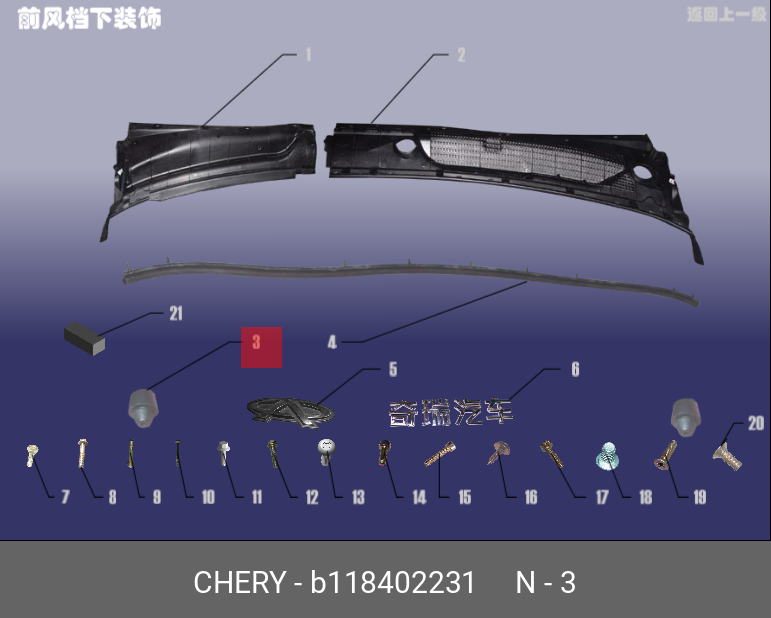 前风档下装饰

返回上一级

1
2
21
3
4
5
6
奇瑞汽车
20
7
8
9
10
11
12
13
14
15
16
17
18
19

CHERY - b118402231 N - 3