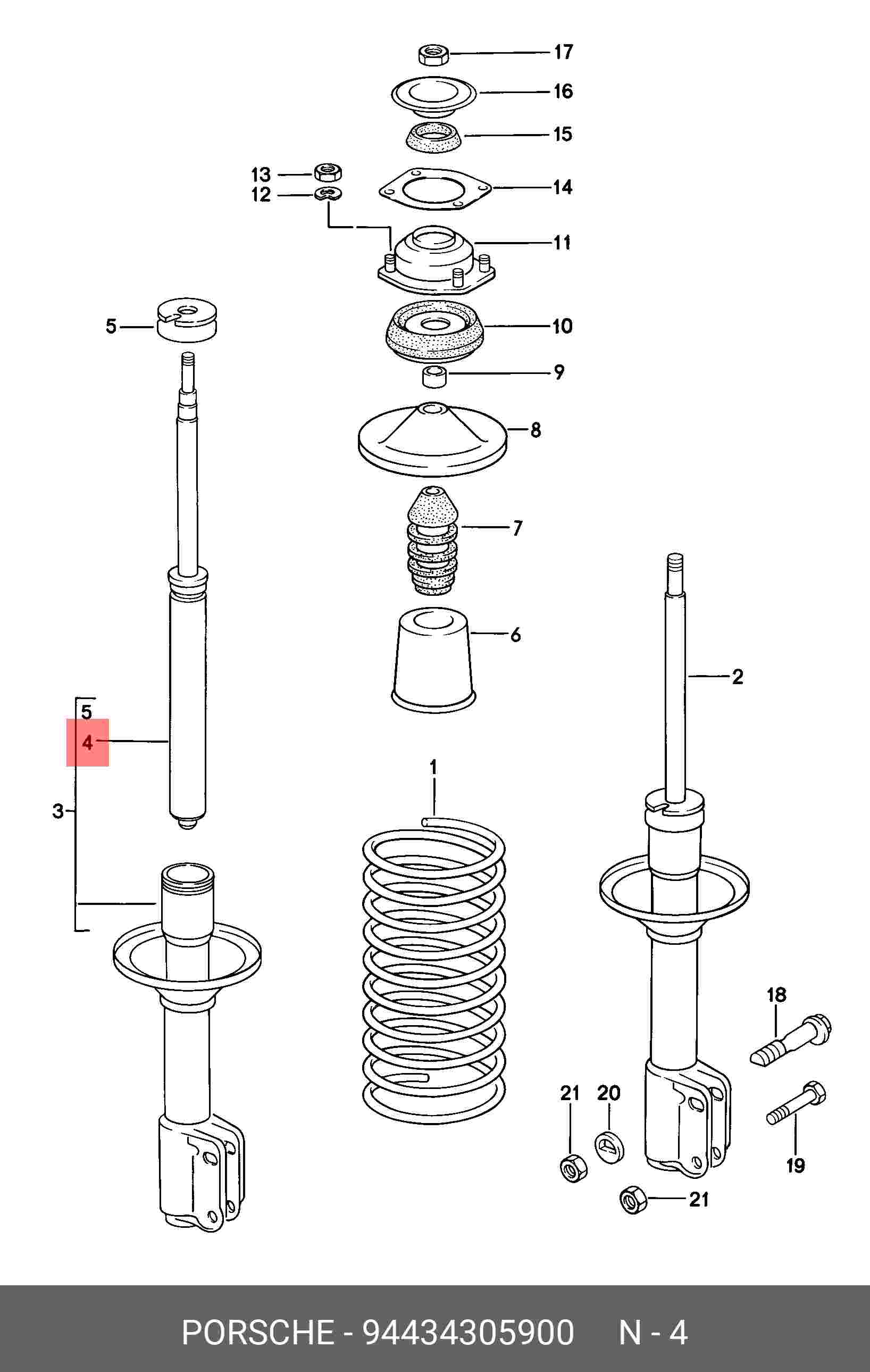 17
16
15
13
12
14
11
5
10
9
8
7
6
2
5
4
3
1
18
21
20
19
21

PORSCHE - 94434305900 N - 4