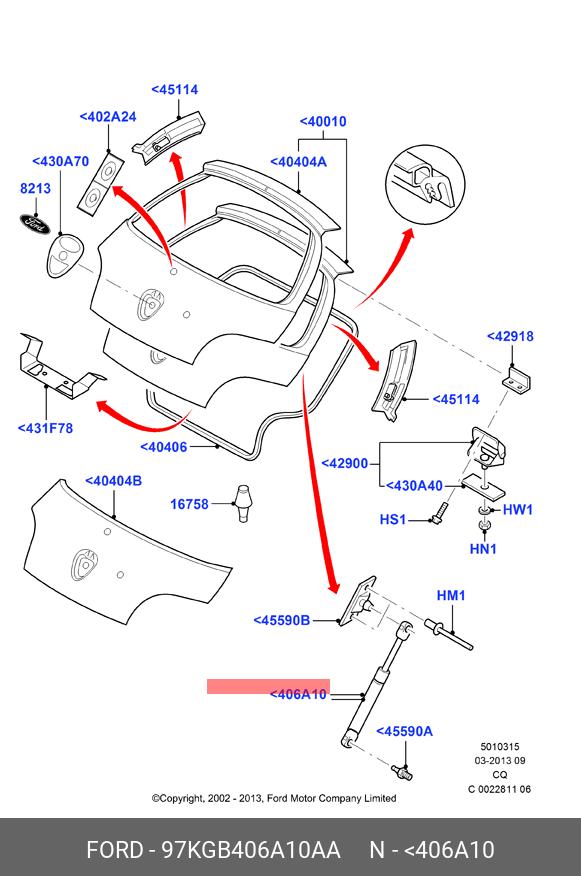 <45114
<402A24
<40010
<430A70
<40404A
8213
Ford
<42918
<45114
<431F78
<40406
<42900
<430A40
<40404B
16758
HS1
HW1
HN1
HM1
<45590B
<406A10
<45590A
5010315
03-2013 09
CQ
C 0022811 06
©Copyright, 2002 - 2013, Ford Motor Company Limited
FORD - 97KGB406A10AA N - <406A10