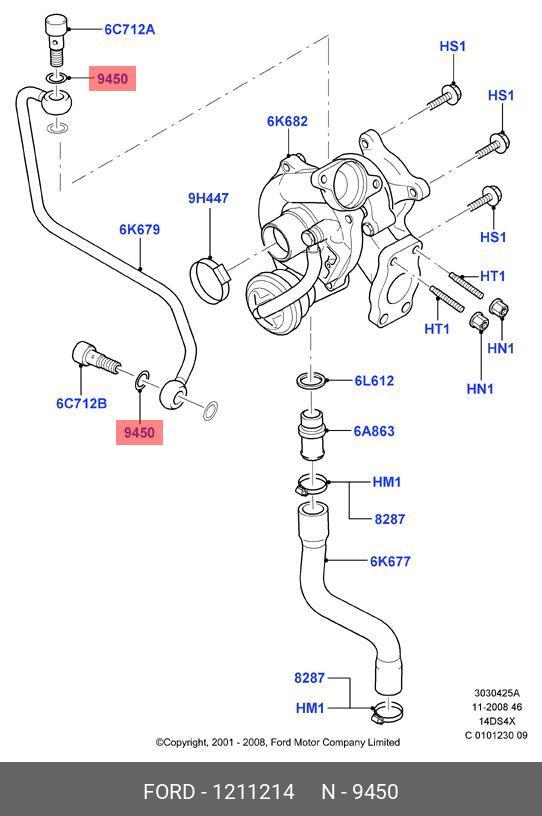 6C712A
9450
HS1
HS1
6K682
9H447
6K679
HS1
HT1
HT1
HN1
HN1
6C712B
9450
6L612
6A863
HM1
8287
6K677
8287
HM1
3030425A
11-2008 46
14DS4X
C 0101230 09
©Copyright, 2001 - 2008, Ford Motor Company Limited
FORD - 1211214 N - 9450