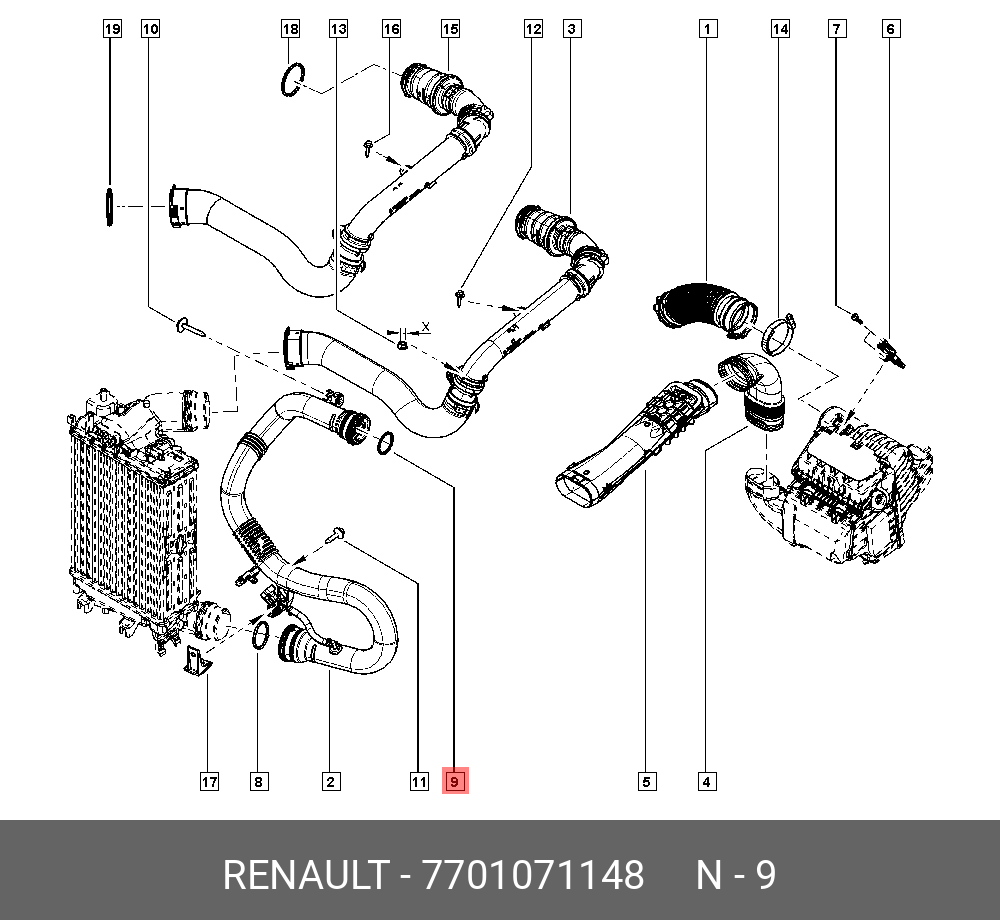 19 10 18 13 16 15 12 3 1 14 7 6

X

17 8 2 11 9 5 4

RENAULT - 7701071148 N - 9