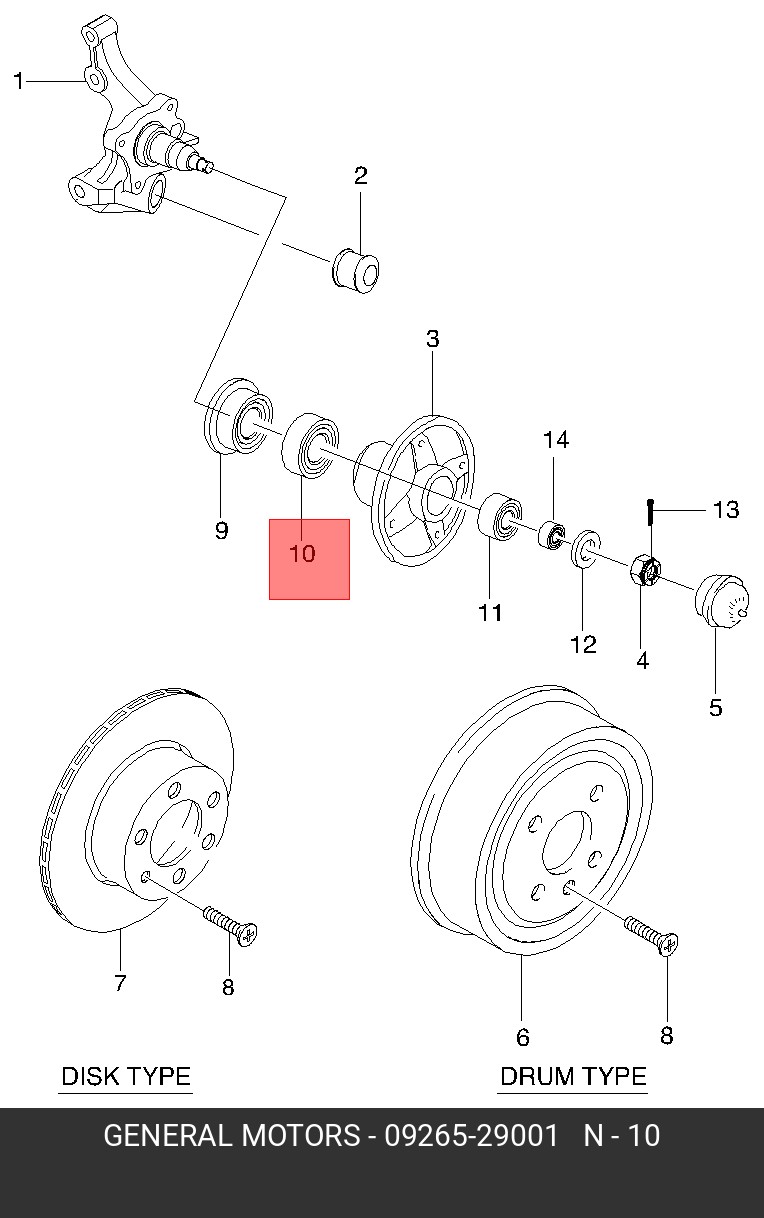 1

2

3

14

13

9

10

11

12

4

5

7

8

6

8

DISK TYPE

DRUM TYPE

GENERAL MOTORS - 09265-29001 N - 10