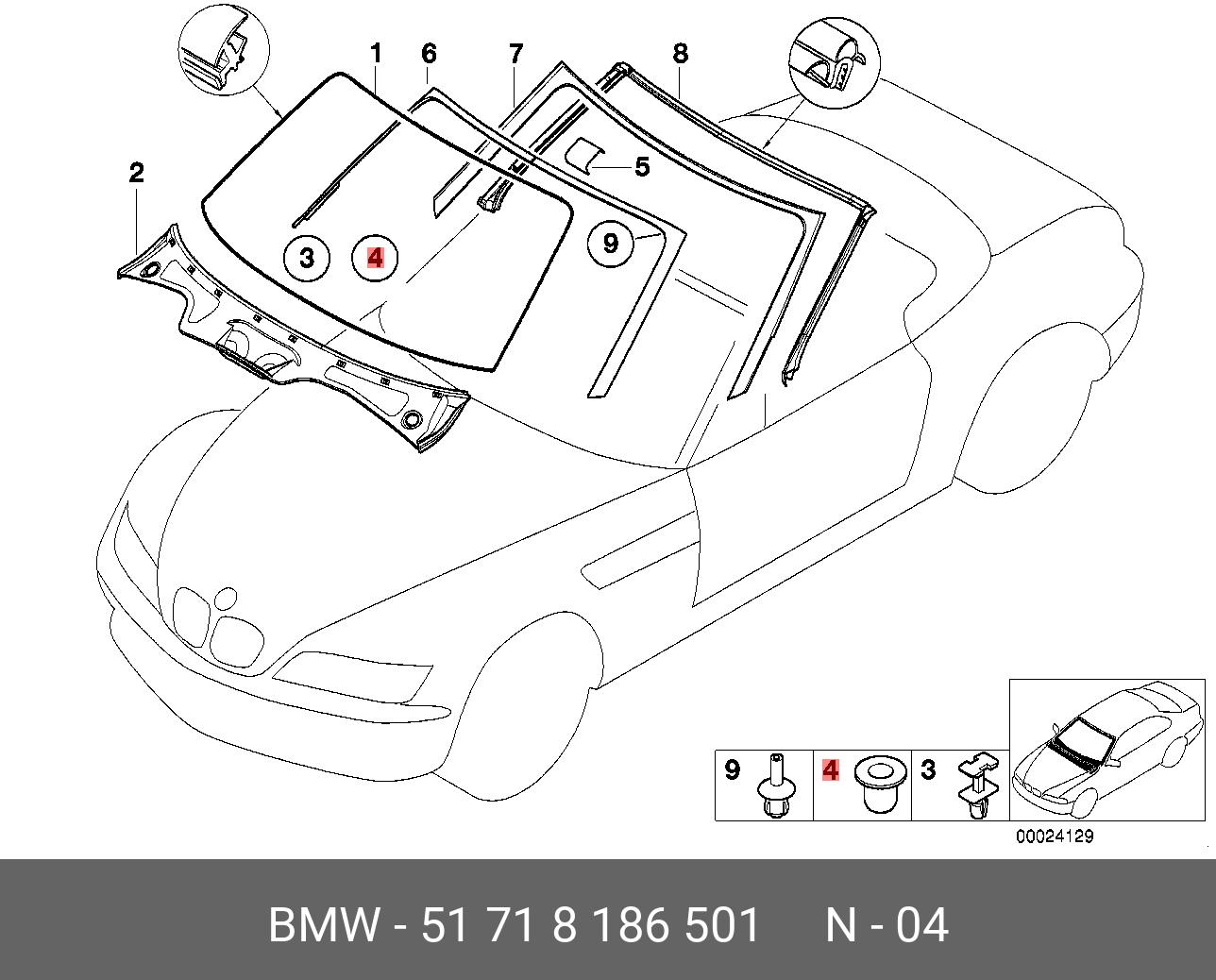 1
6
7
8
2
5
3
4
9
9
4
3
00024129

BMW - 51 71 8 186 501 N - 04