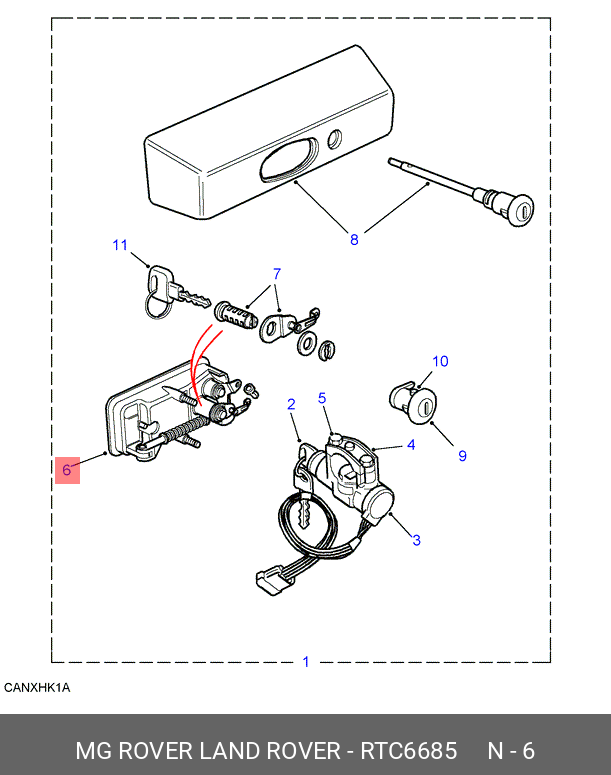 8
11
7
10
2
5
4
9
6
3
1
CANXHK1A
MG ROVER LAND ROVER - RTC6685 N - 6