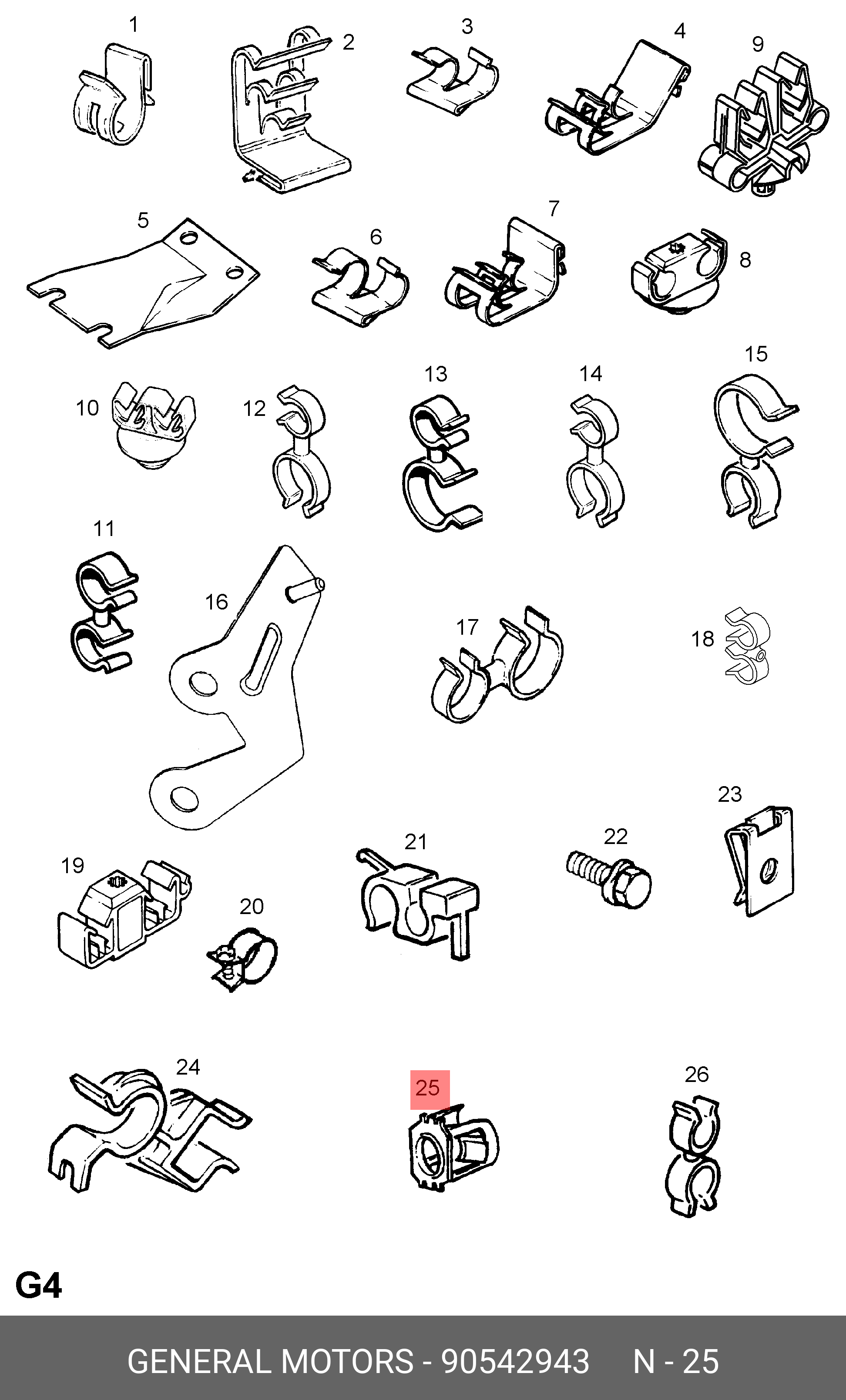 1
2
3
4
9
5
6
7
8
10
12
13
14
15
11
16
17
18
19
20
21
22
23
24
25
26
G4

GENERAL MOTORS - 90542943 N - 25