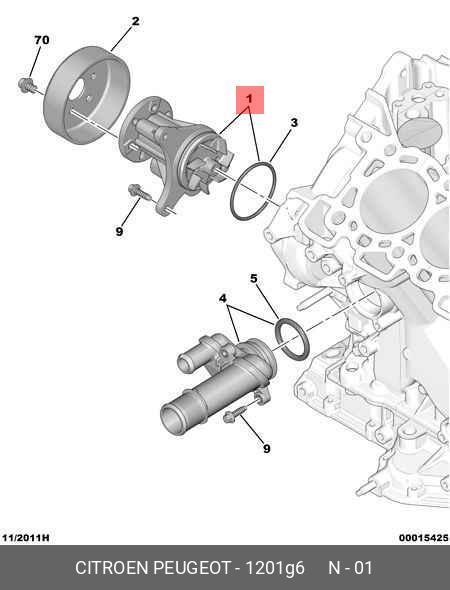 2
70
1
3
9
5
4
9
11/2011H
00015425
CITROEN PEUGEOT - 1201g6 N - 01