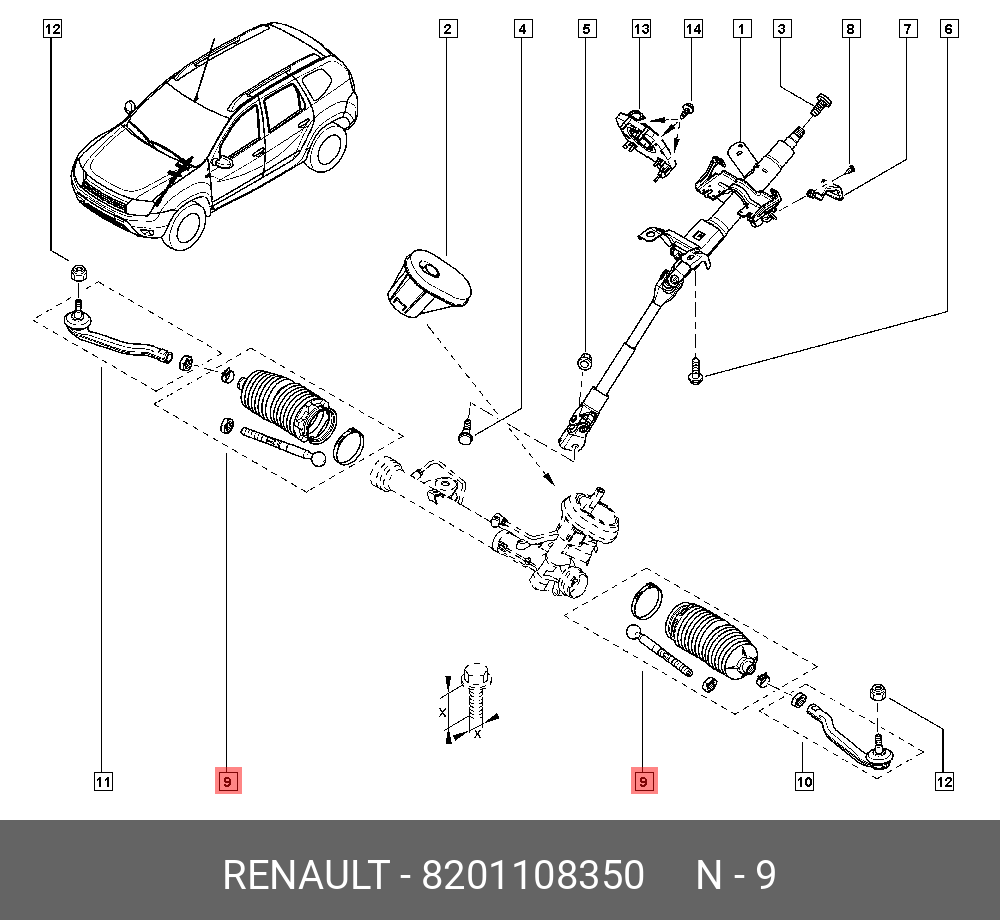 12
2
4
5
13
14
1
3
8
7
6
X
X
11
9
9
10
12

RENAULT - 8201108350 N - 9