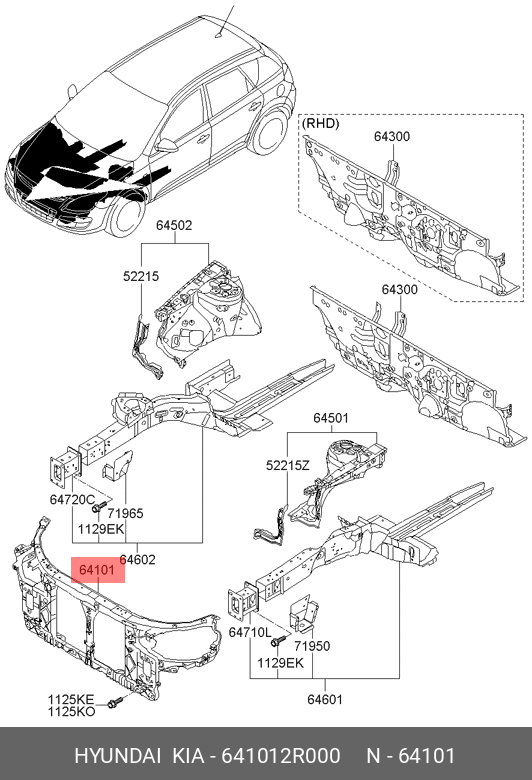 (RHD)
64300
64502
52215
64300
64501
52215Z
64720C
71965
1129EK
64602
64101
64710L
71950
1129EK
64601
1125KE
1125KO
HYUNDAI KIA - 641012R000 N - 64101