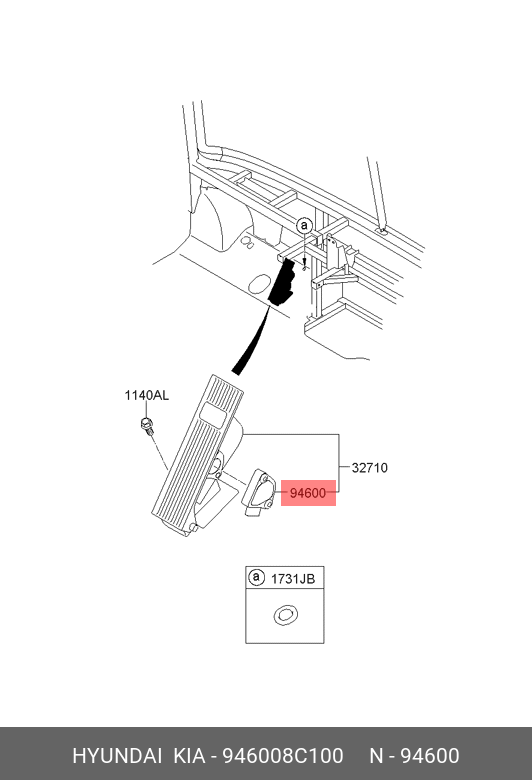 a

1140AL

32710

94600

a 1731JB

HYUNDAI KIA - 946008C100 N - 94600