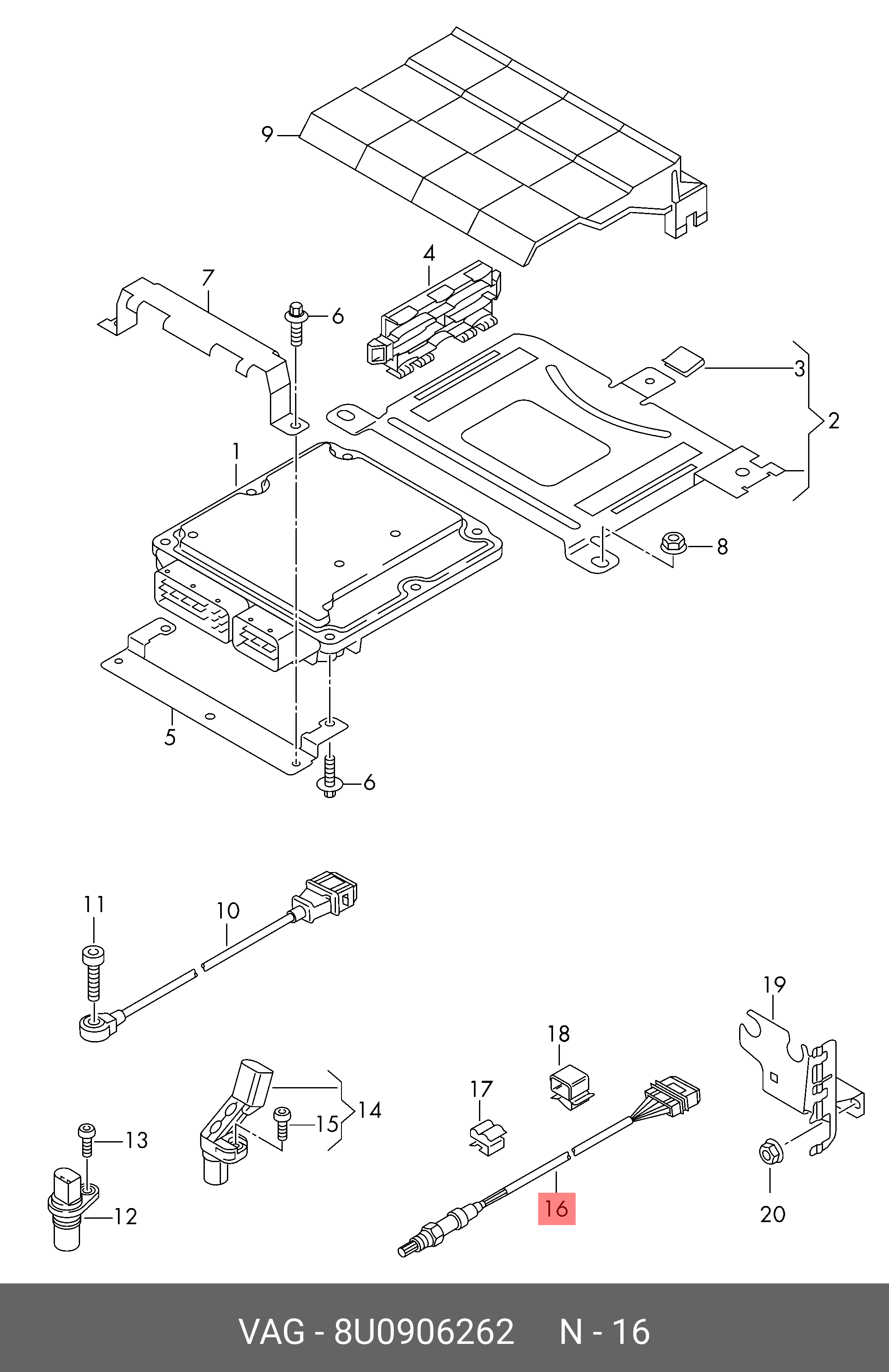 9
4
7
6
3
2
1
8
5
6
11
10
19
18
17
14
15
13
12
16
20
VAG - 8U0906262 N - 16