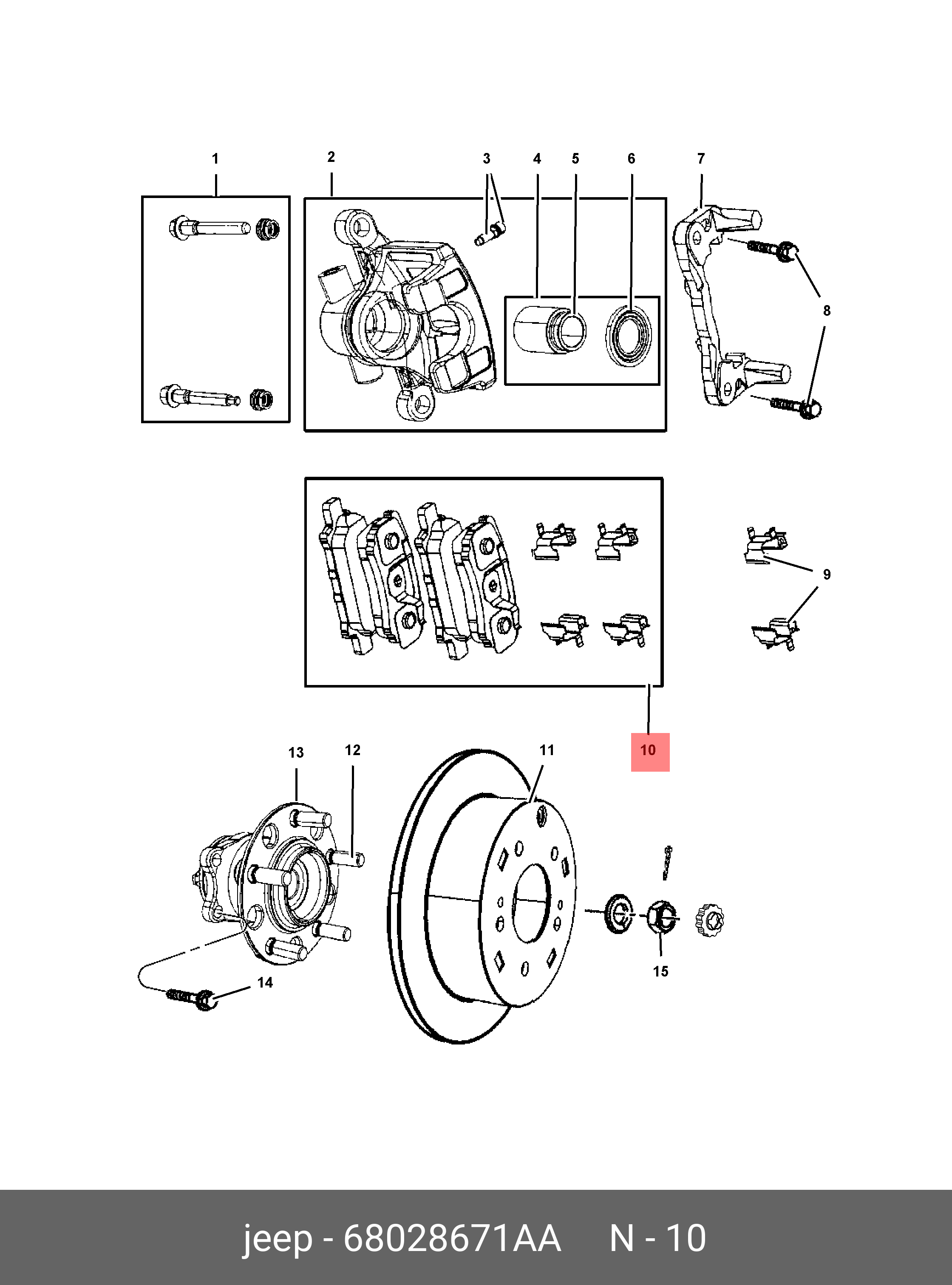 1 2 3 4 5 6 7

8

9

10

13 12 11

14

15

jeep - 68028671AA N - 10