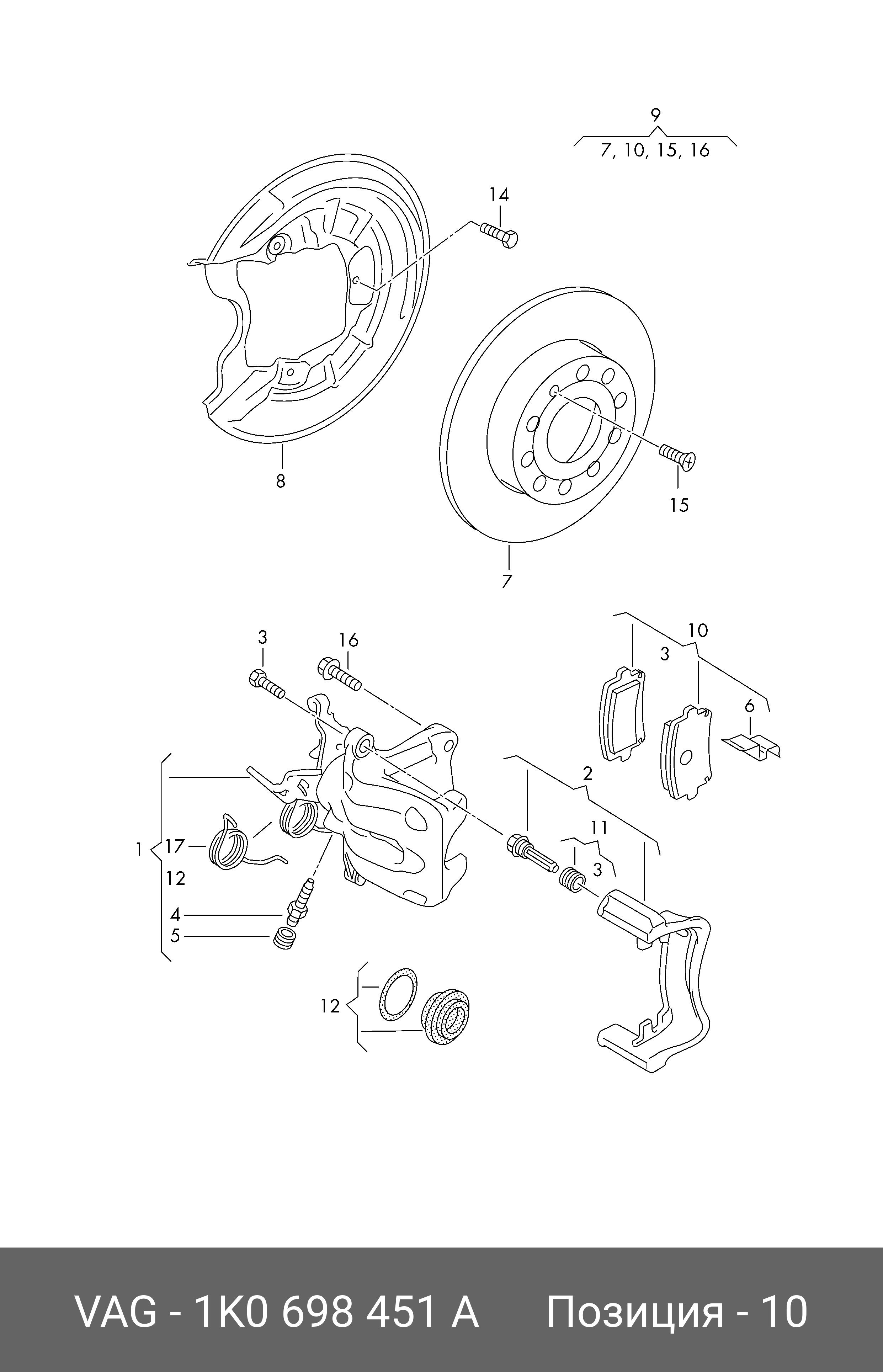 9
7, 10, 15, 16

14

8

15

7

3
16
10
3
6
2
11
3
1
17
12
4
5
12

VAG - 1K0 698 451 A Позиция - 10