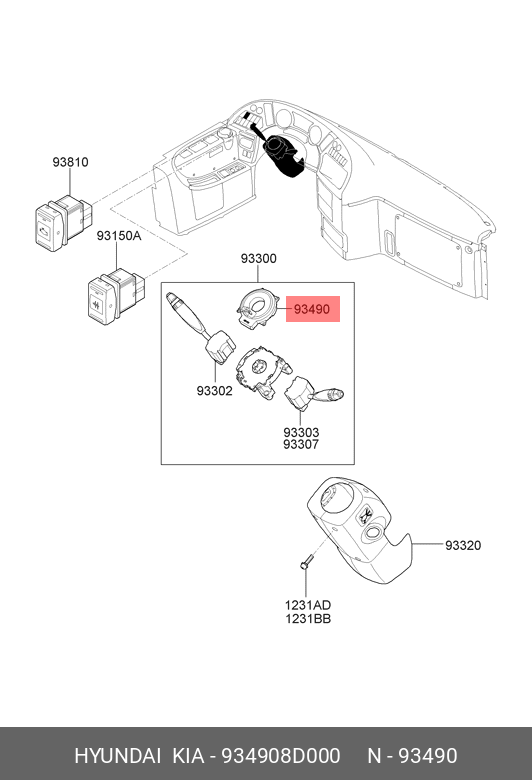 93810

93150A

93300

93490

93302

93303
93307

93320

1231AD
1231BB

HYUNDAI KIA - 934908D000 N - 93490