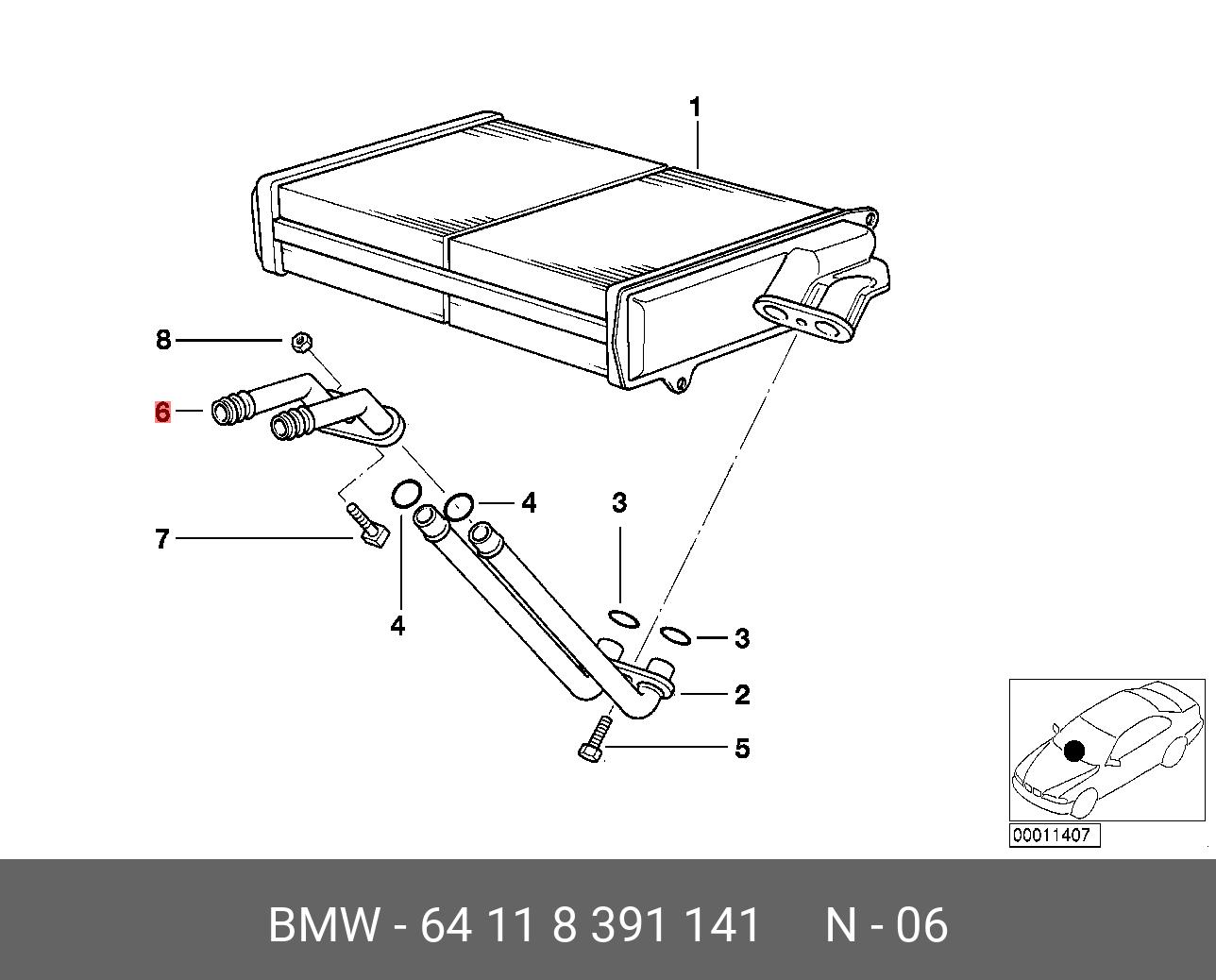 1
8
6
4
3
7
4
3
2
5
00011407
BMW - 64 11 8 391 141 N - 06