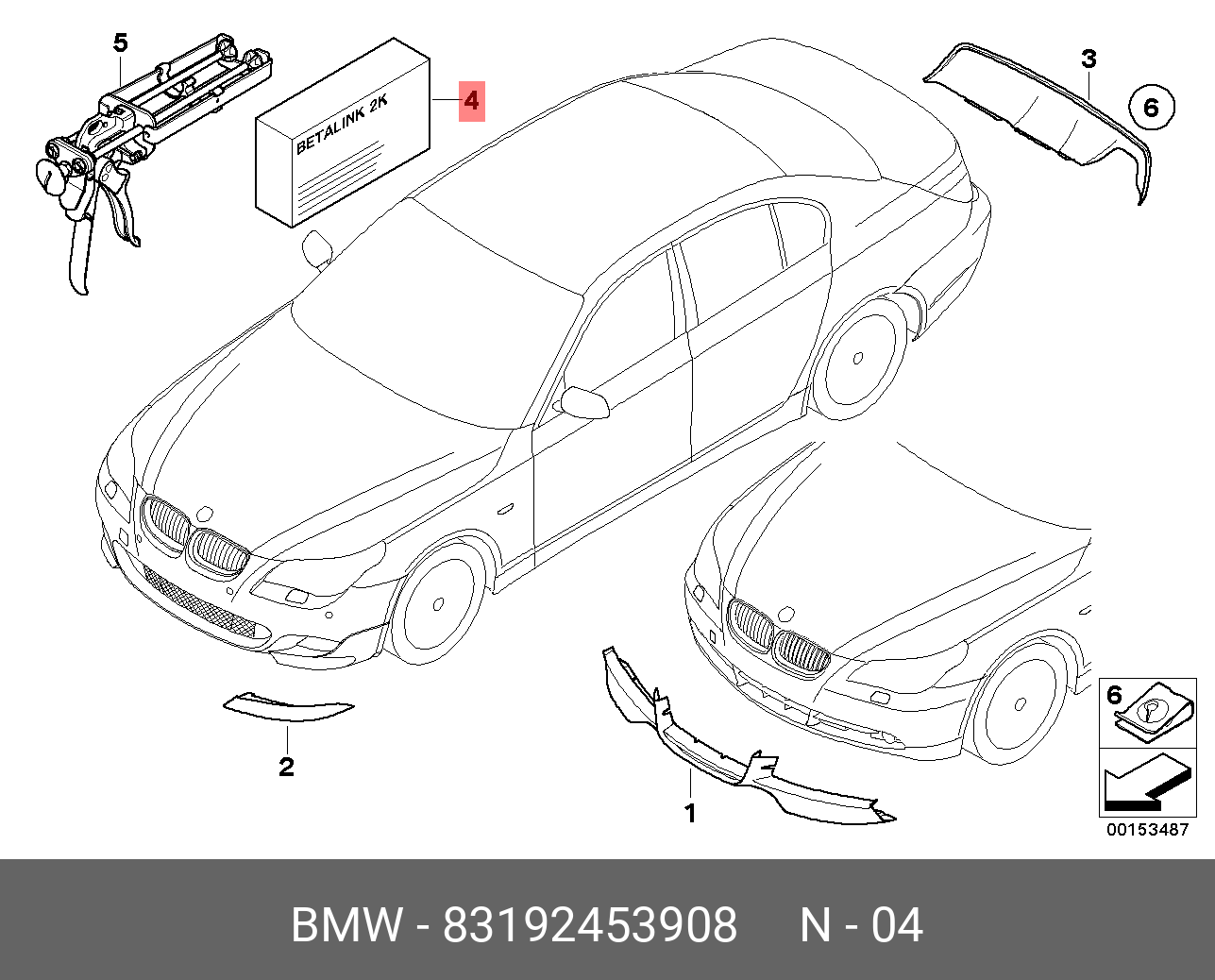 5

BETALINK 2K

4

3

6

2

1

6

00153487

BMW - 83192453908 N - 04