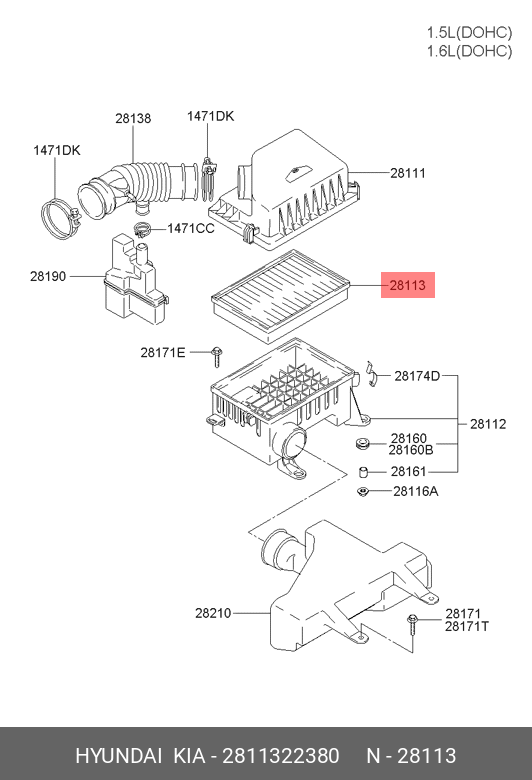 1.5L(DOHC)
1.6L(DOHC)

28138
1471DK
1471DK
28111
1471CC
28190
28113
28171E
28174D
28112
28160
28160B
28161
28116A
28210
28171
28171T

HYUNDAI KIA - 2811322380 N - 28113