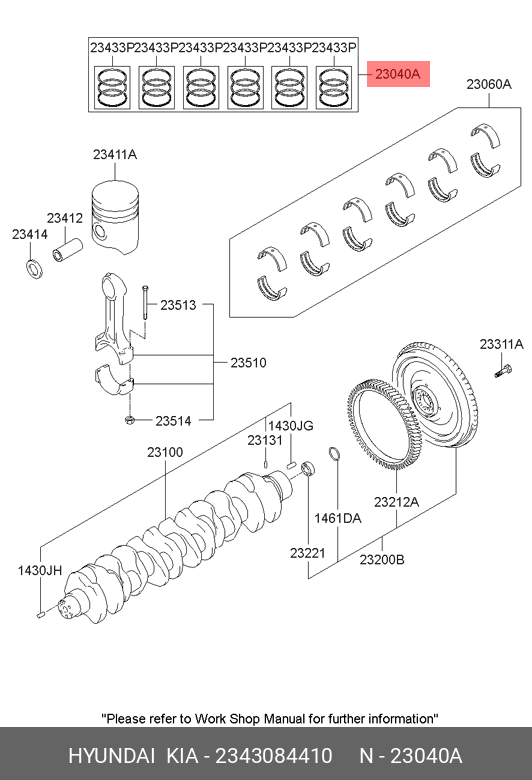 23433P 23433P 23433P 23433P 23433P 23433P

23040A

23060A

23411A

23412

23414

23513

23510

23514

23311A

1430JG

23131

23100

1461DA

23212A

23221

23200B

1430JH

"Please refer to Work Shop Manual for further information"

HYUNDAI KIA - 2343084410 N - 23040A