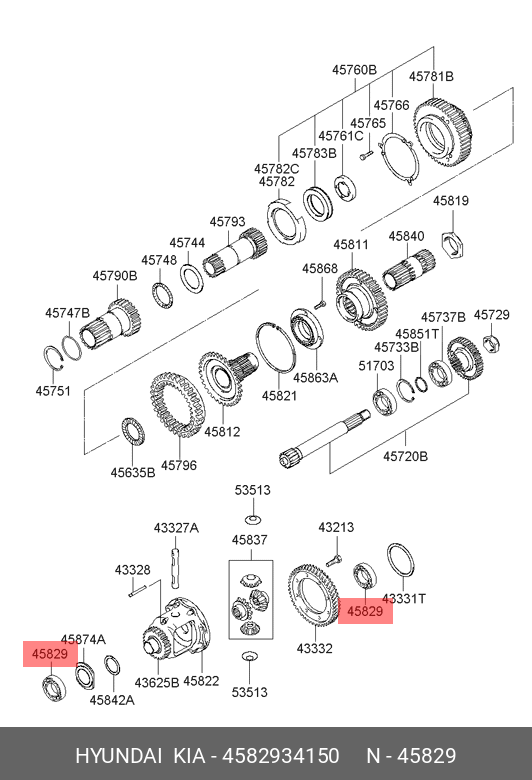 45760B
45781B
45766
45765
45761C
45783B
45782C
45782
45819
45793
45744
45748
45790B
45747B
45751
45840
45811
45868
45737B
45729
45851T
45733B
51703
45863A
45821
45812
45796
45635B
45720B
53513
43327A
45837
43213
43328
43331T
45829
43332
45874A
45829
45842A
43625B
45822
53513
HYUNDAI KIA - 4582934150 N - 45829