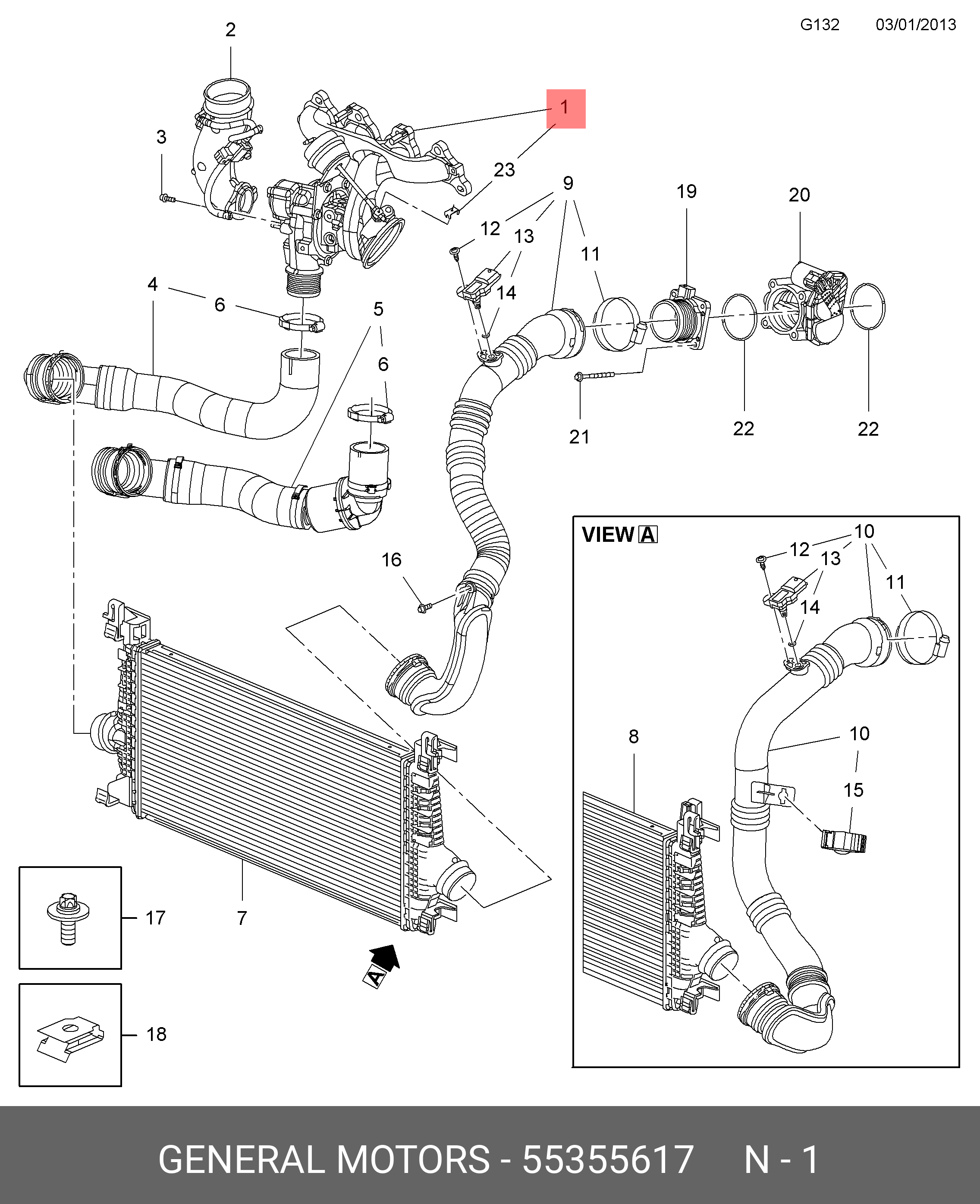 G132 03/01/2013

2
1
3
23
9
19
20
12
13
11
14
4
6
5
6
21
22
22
16
VIEW A
10
12
13
11
14
8
10
15
17
7
A
18

GENERAL MOTORS - 55355617 N - 1