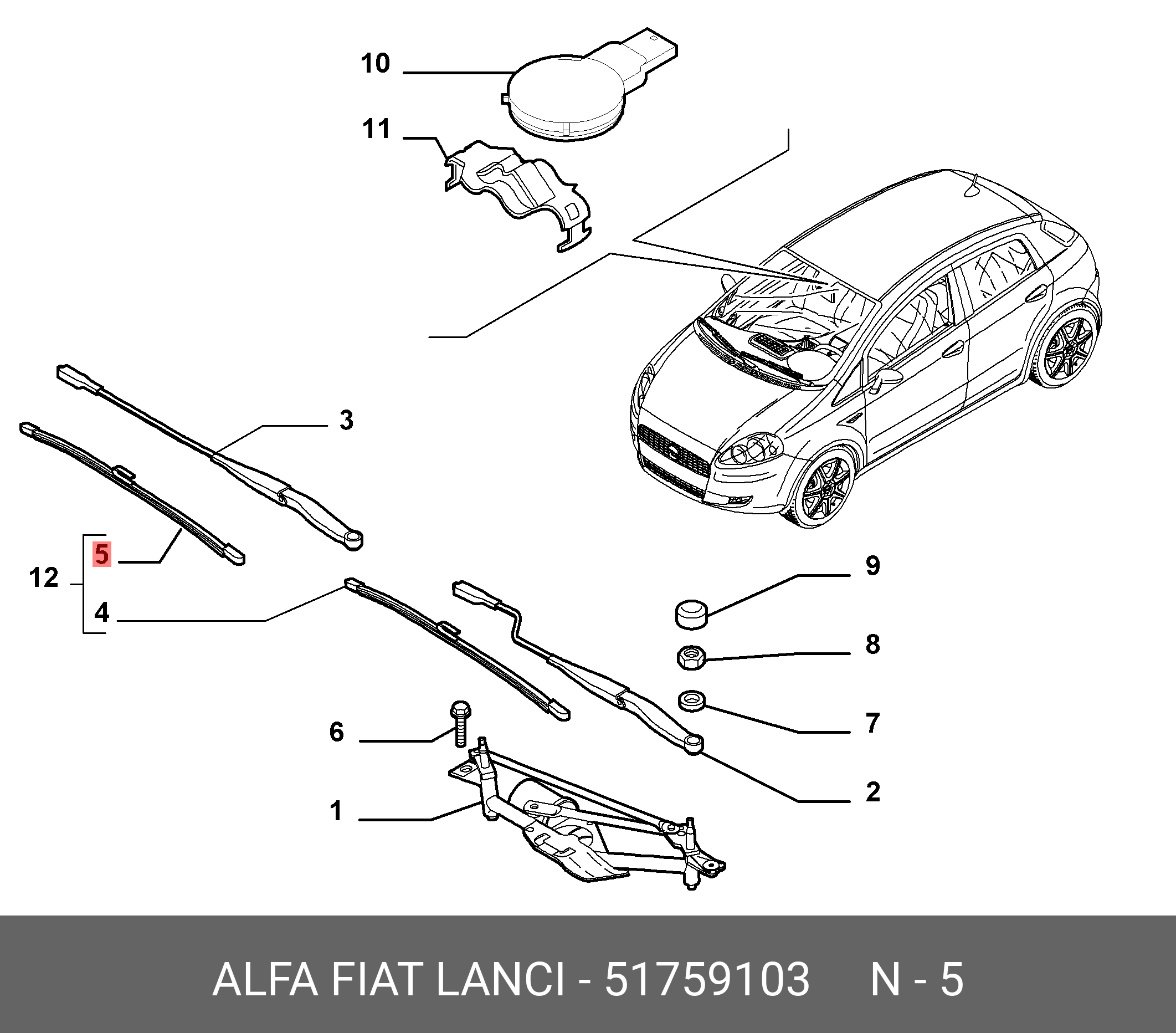 10

11

3

12

5

4

9

8

7

6

2

1

ALFA FIAT LANCI - 51759103 N - 5