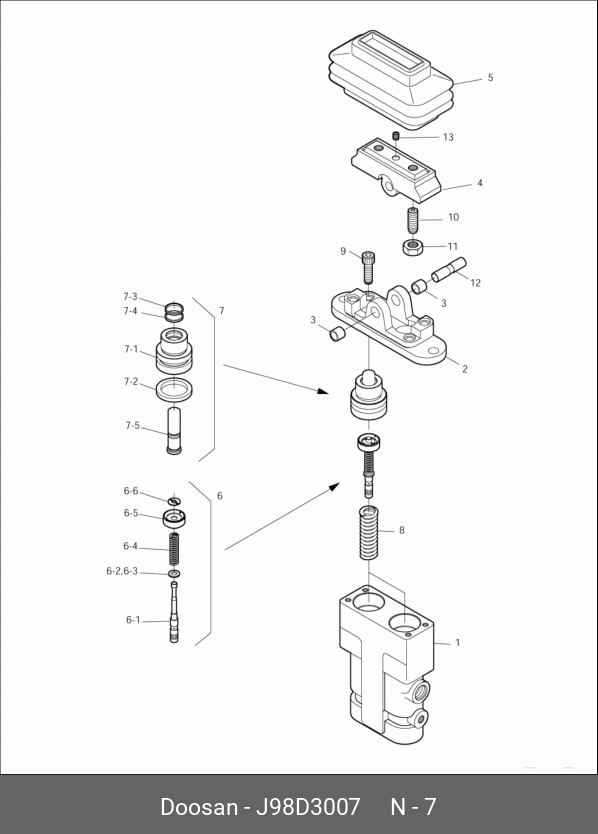 5

13

4

10

11

9

12

3

3

2

7-3

7-4

7

7-1

7-2

7-5

6-6

6

6-5

6-4

6-2,6-3

6-1

8

1

Doosan - J98D3007 N - 7