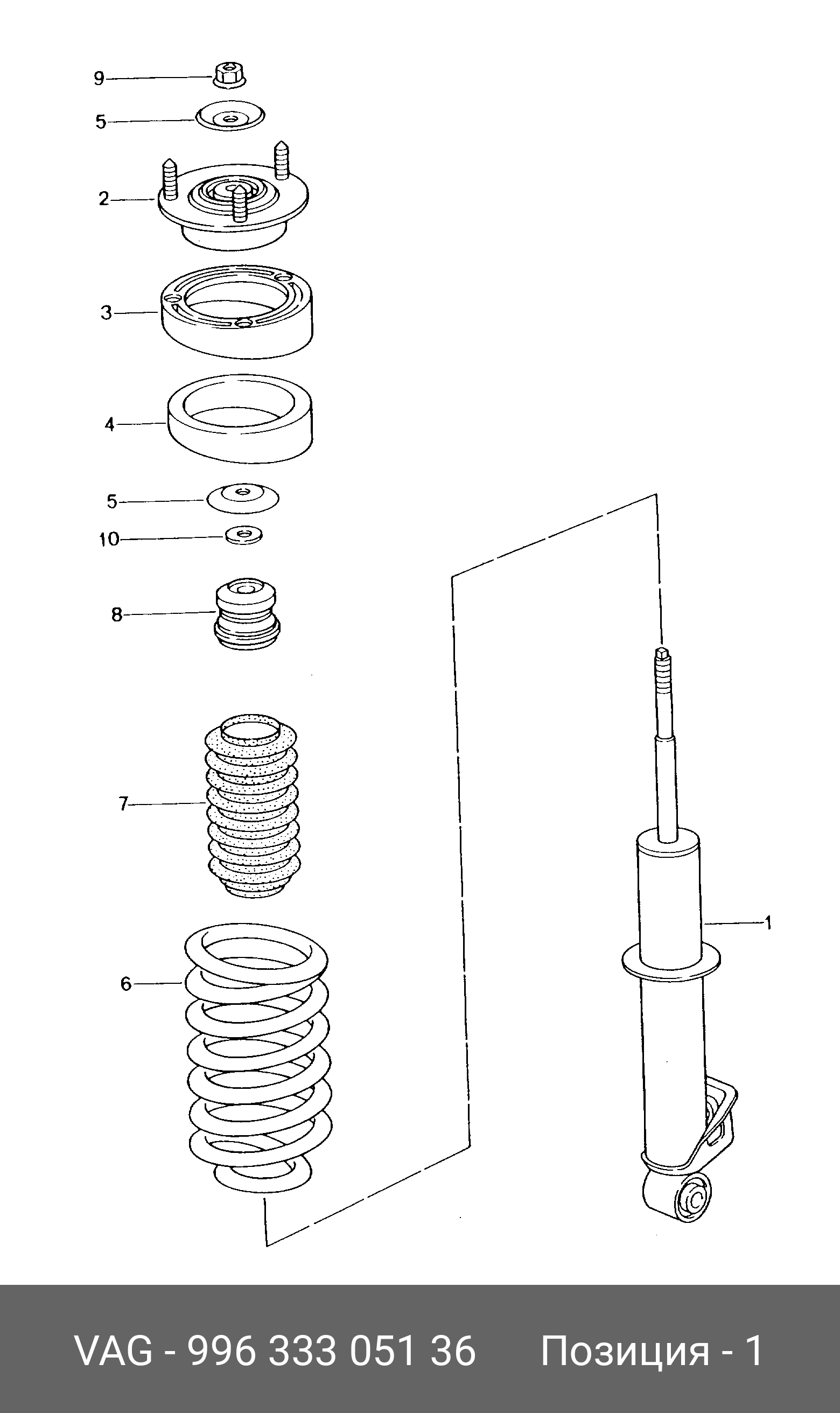 9
5
2
3
4
5
10
8
7
6
1

VAG - 996 333 051 36 Позиция - 1