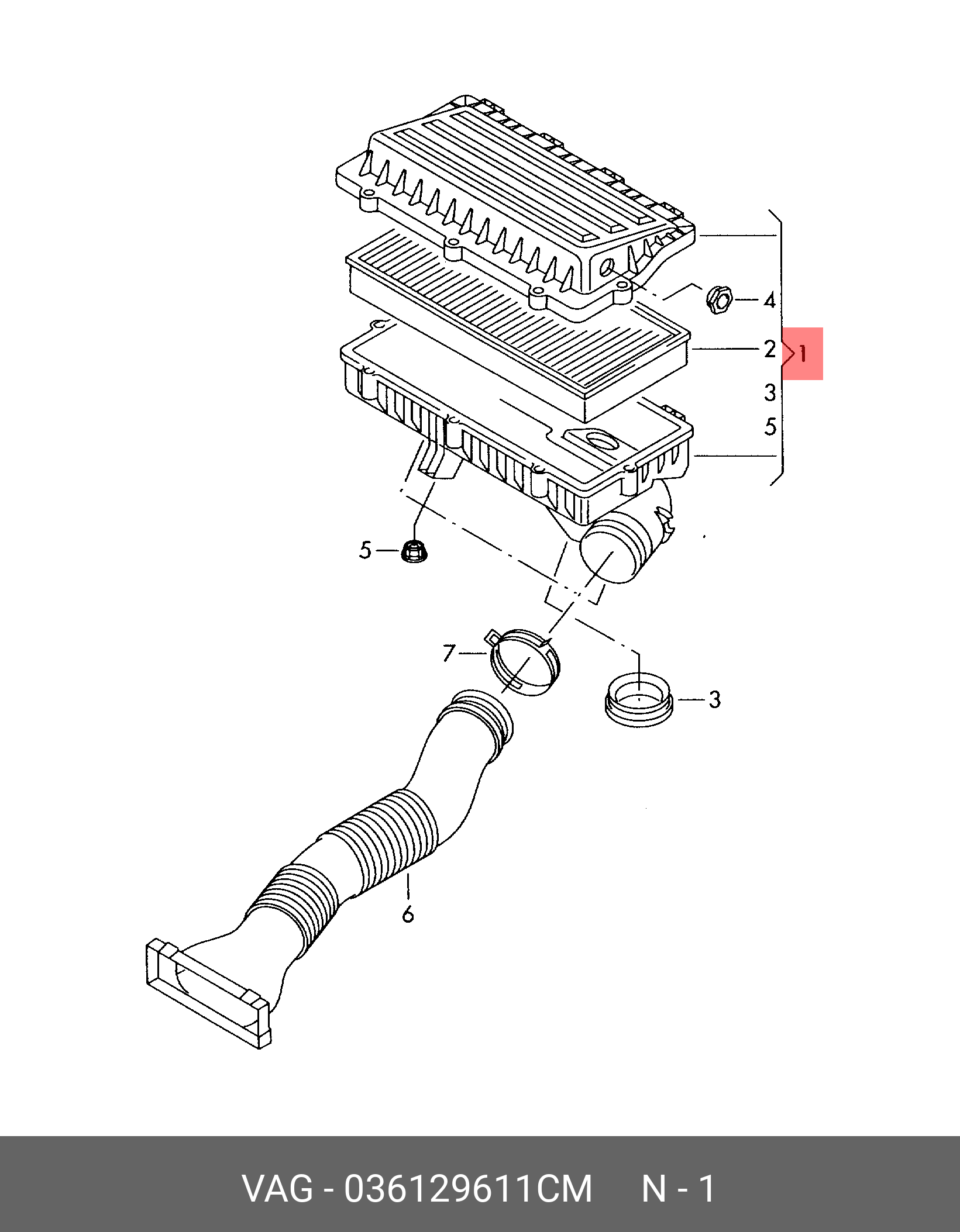 4
2
1
3
5
5
7
3
6
VAG - 036129611CM N - 1