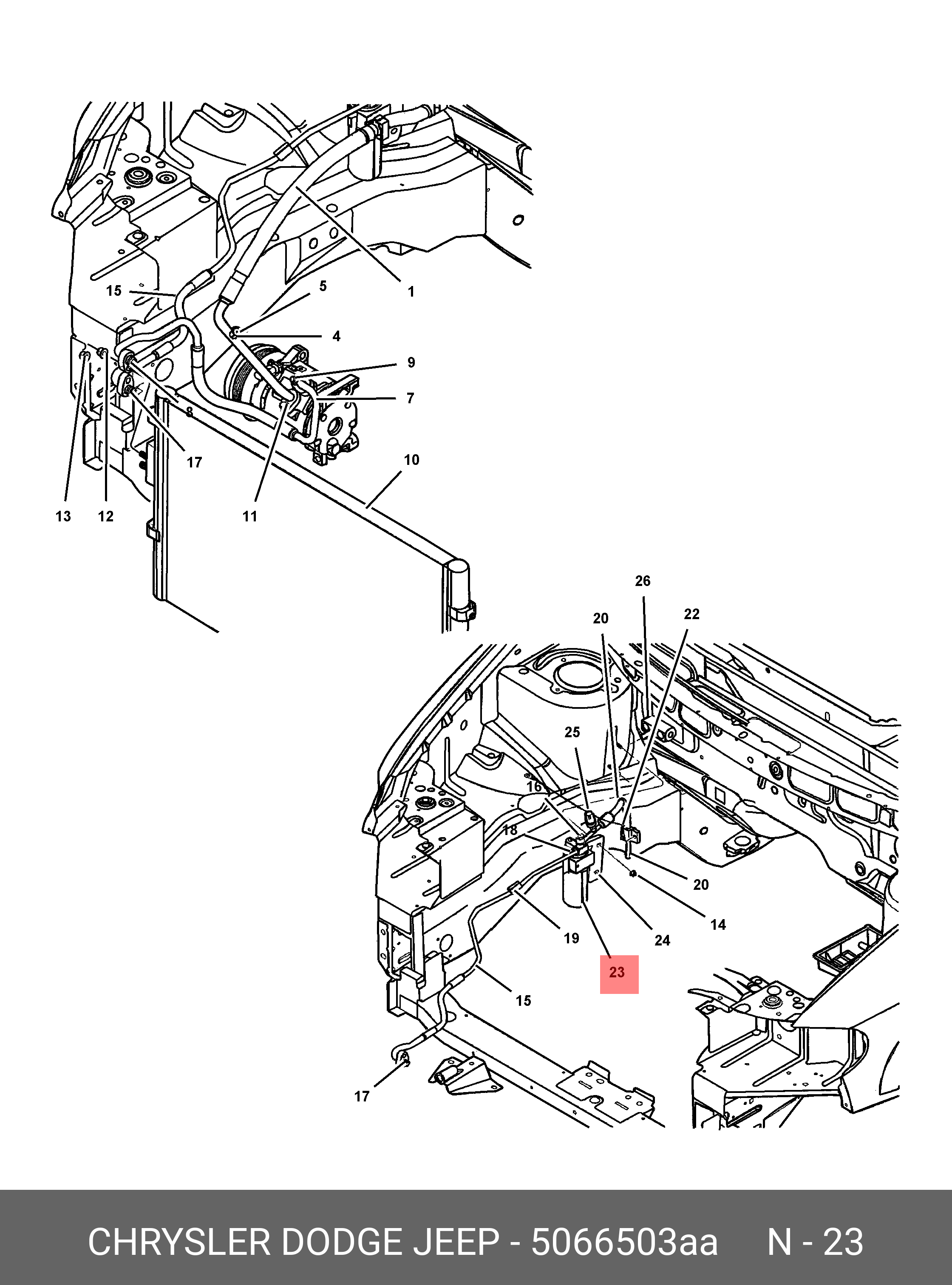 15
5
1
4
9
7
8
17
10
13
12
11
26
20
22
25
16
18
20
14
19
24
23
15
17

CHRYSLER DODGE JEEP - 5066503aa N - 23